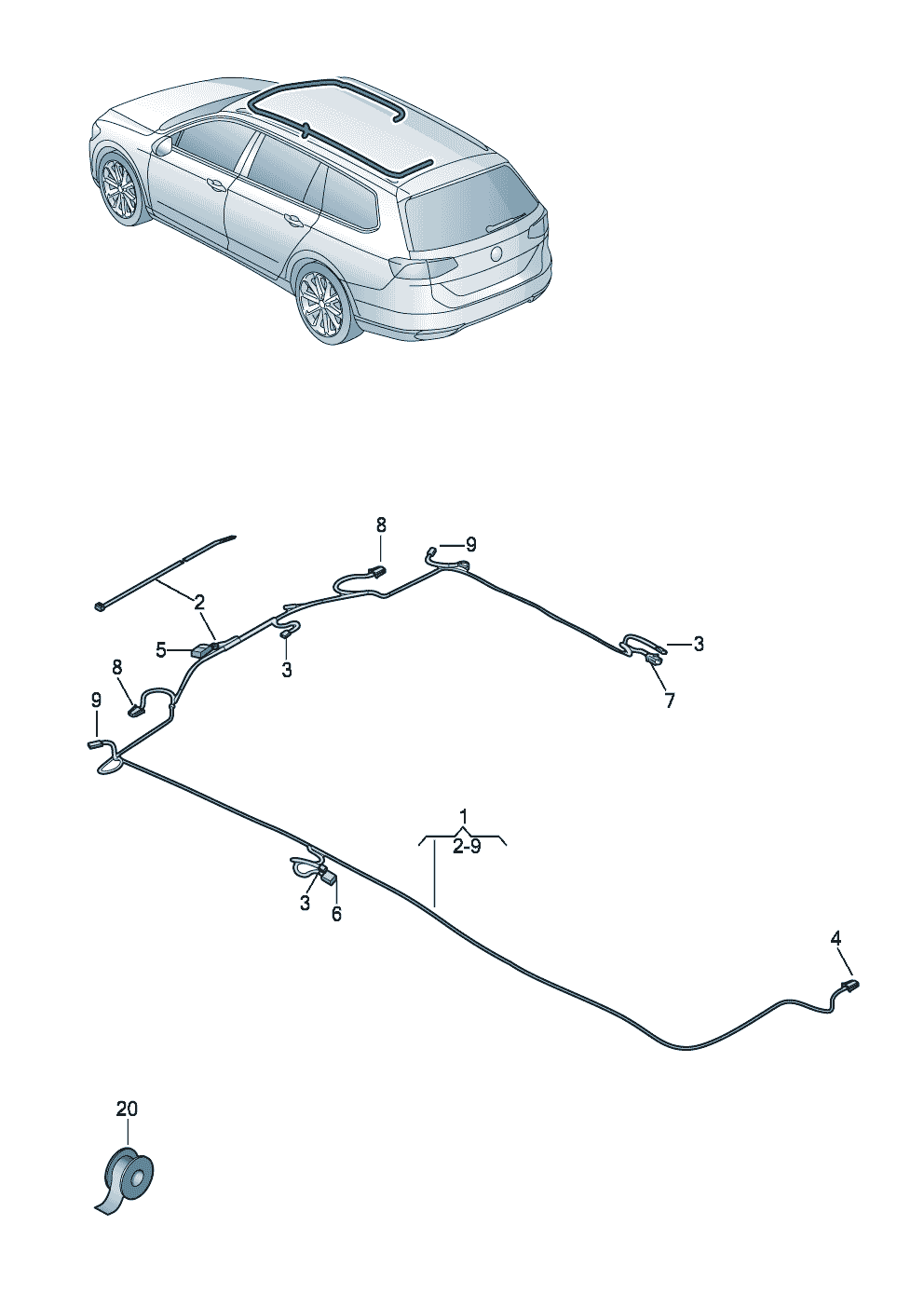 8
9
2
5
3
3
7
8
9
1
2-9
3
6
4
20