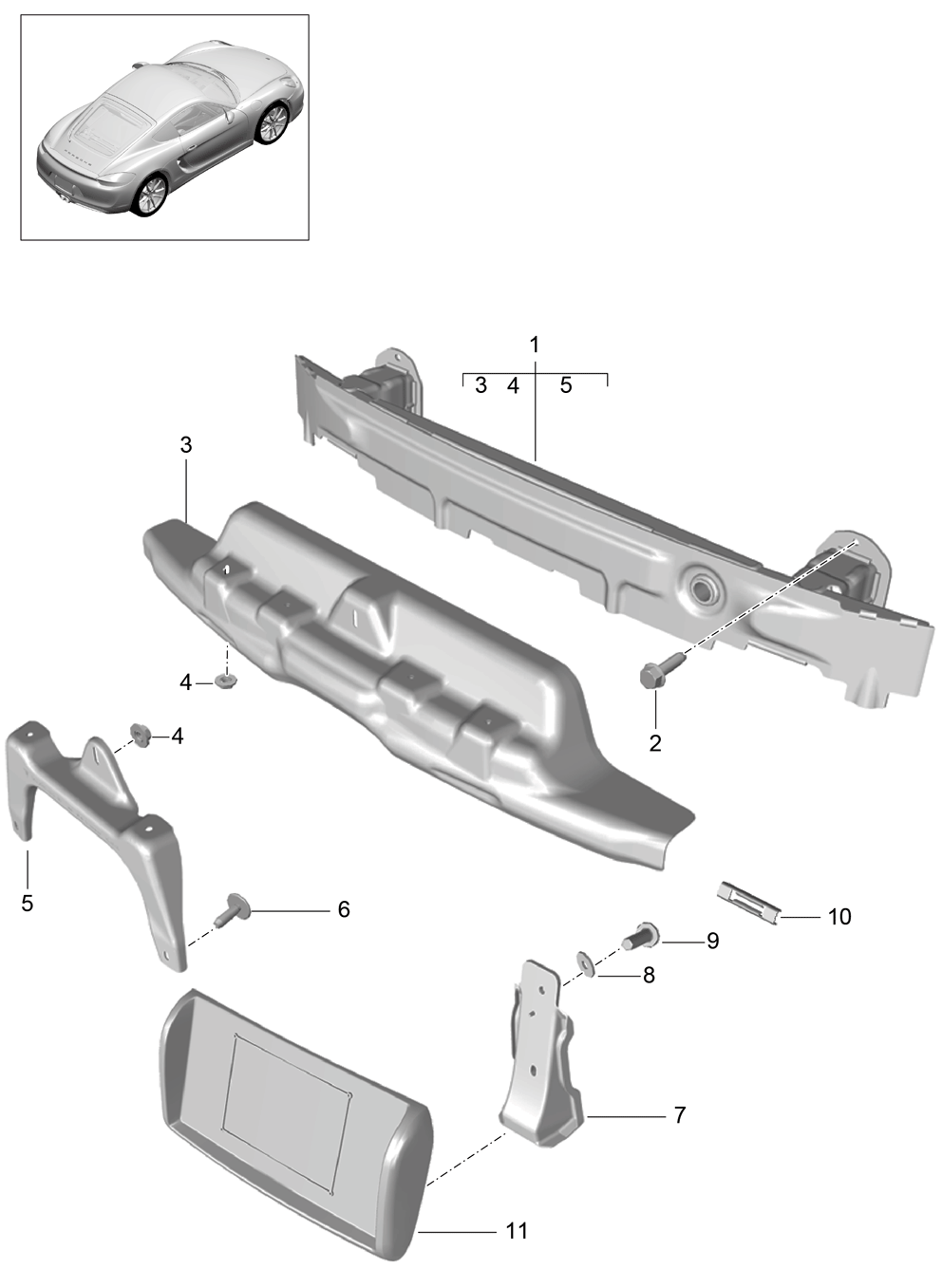 1
3 4 5
3
4
4
2
5
6
10
9
8
7
11