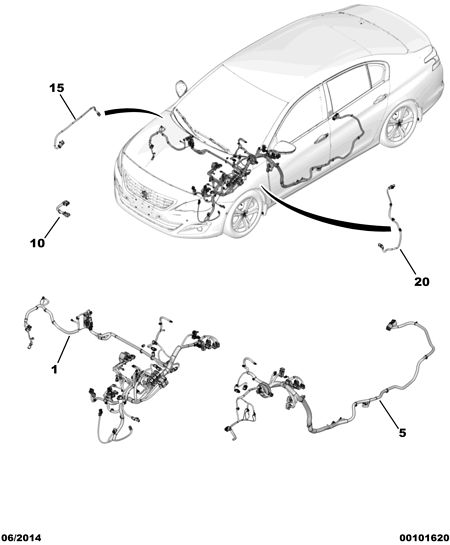 15

10

20

1

5

06/2014

00101620