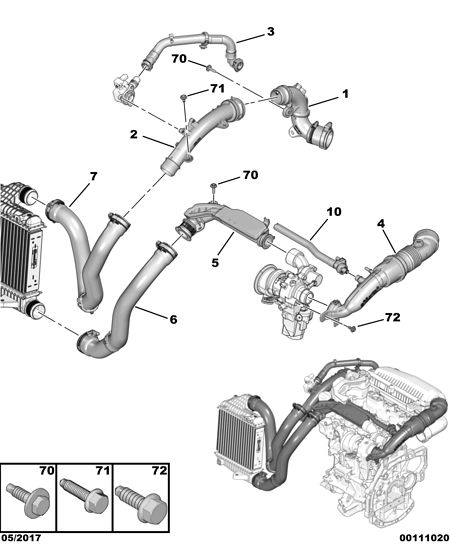 3
70
71
1
2
7
70
10
4
5
6
72
70
71
72
05/2017
00111020