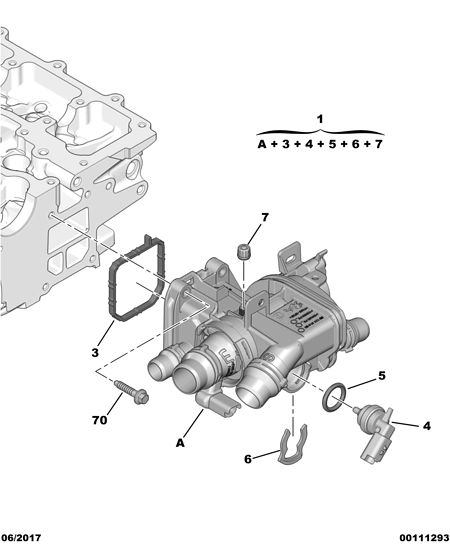 1
A + 3 + 4 + 5 + 6 + 7

7

3

5

70

4

A

6

06/2017

00111293