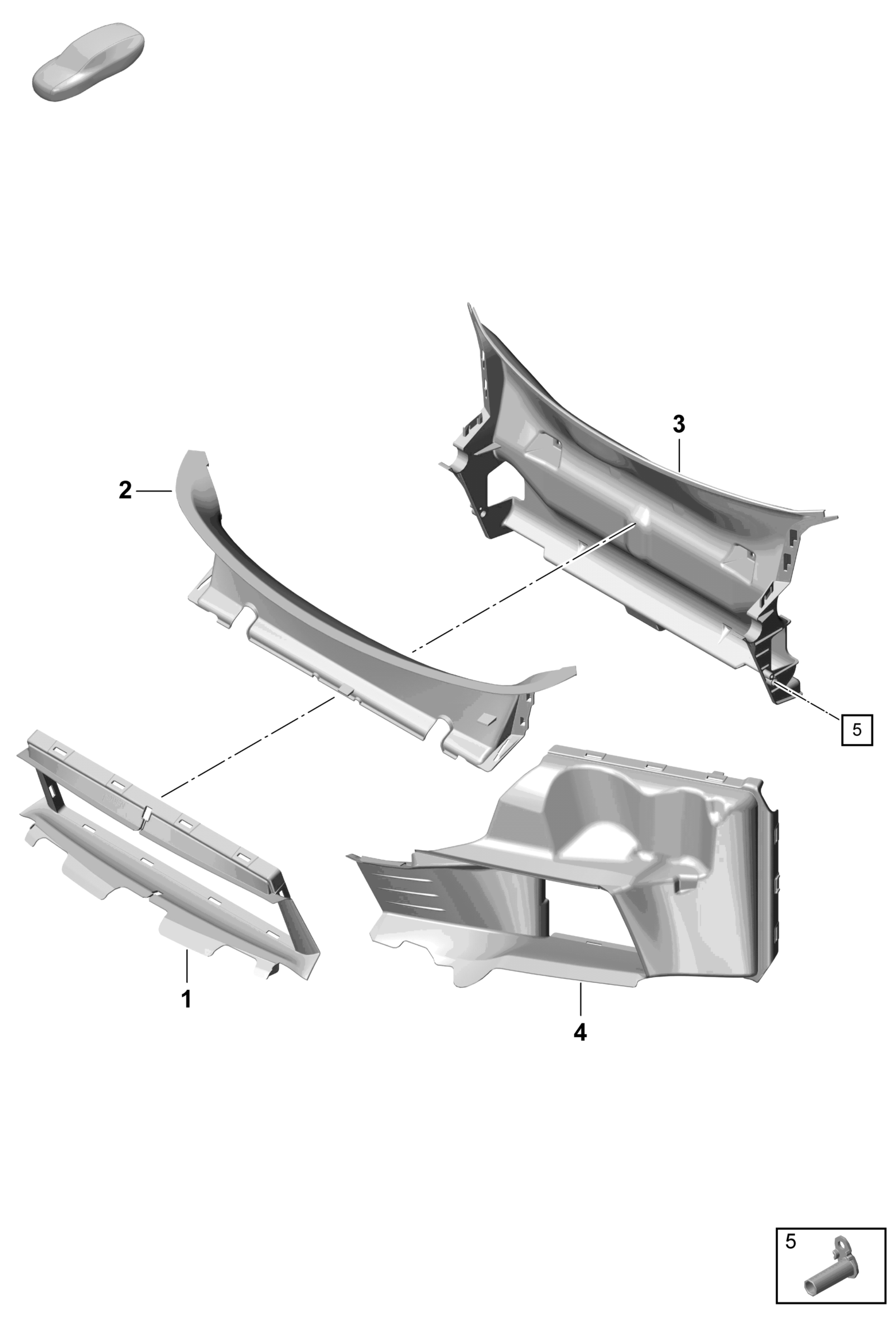 3

2

5

1

4

5