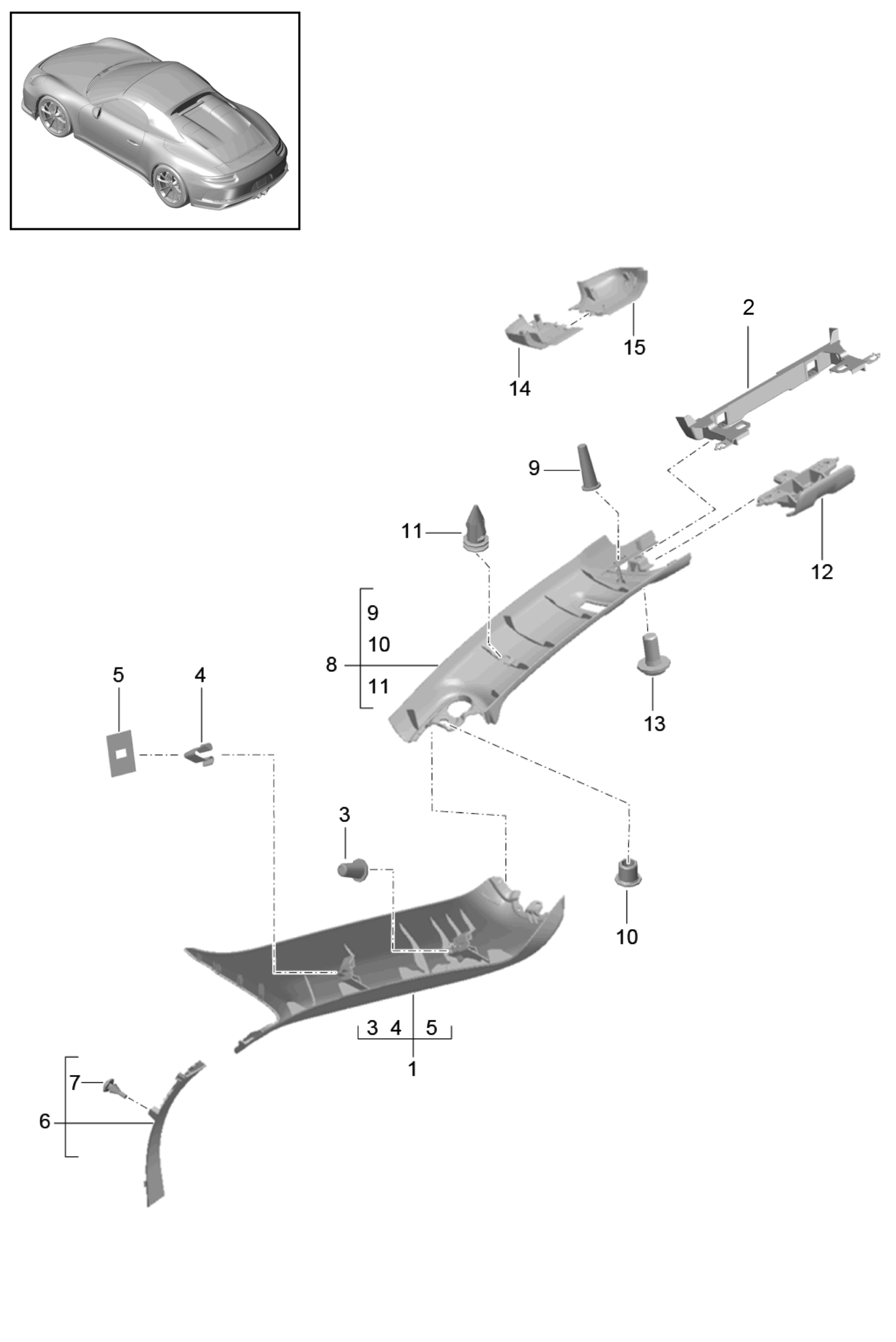 2

15

14

9

11

12

9
10
8
11

13

5

4

3

10

3 4 5
1

7

6