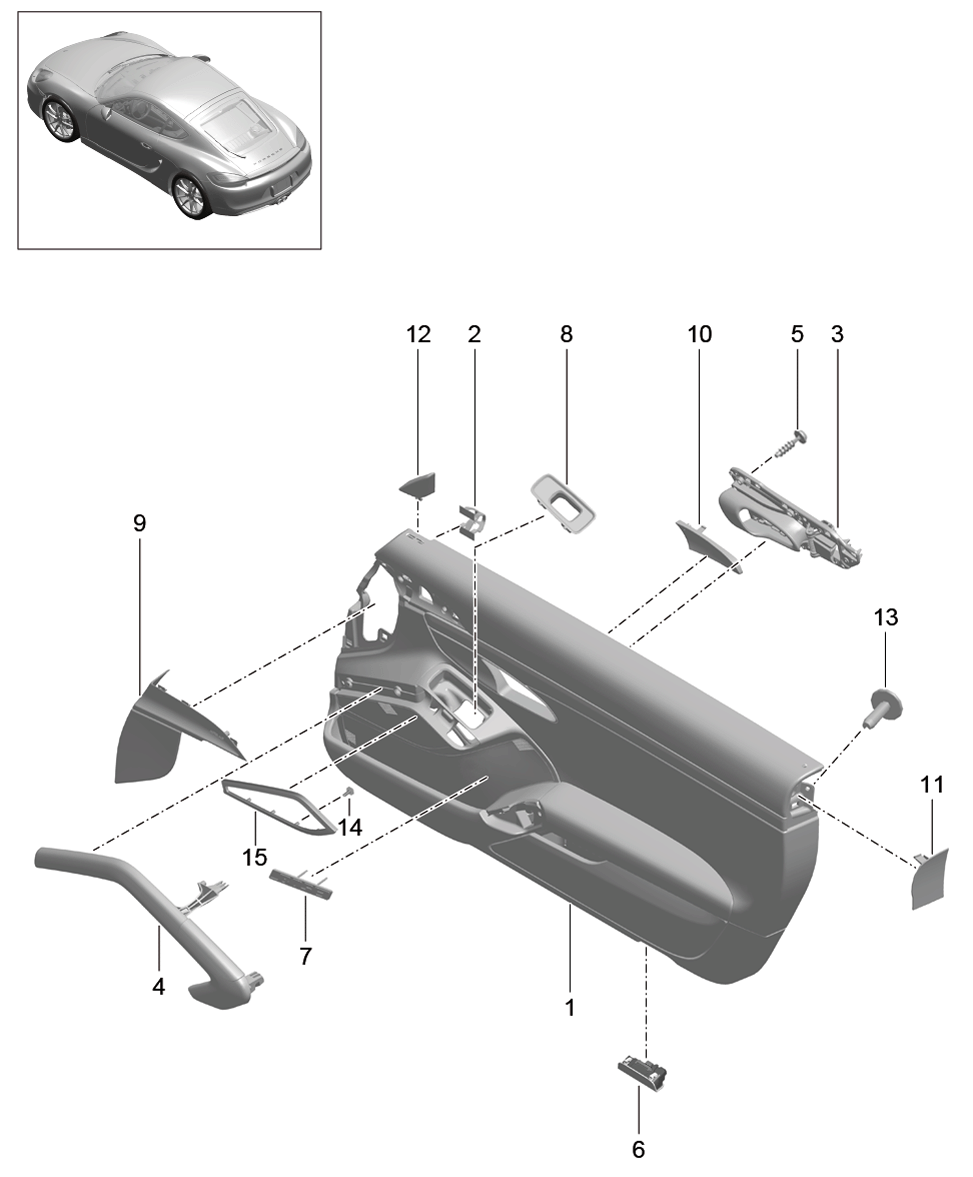 12
2
8
10
5
3
9
13
11
14
15
7
4
1
6