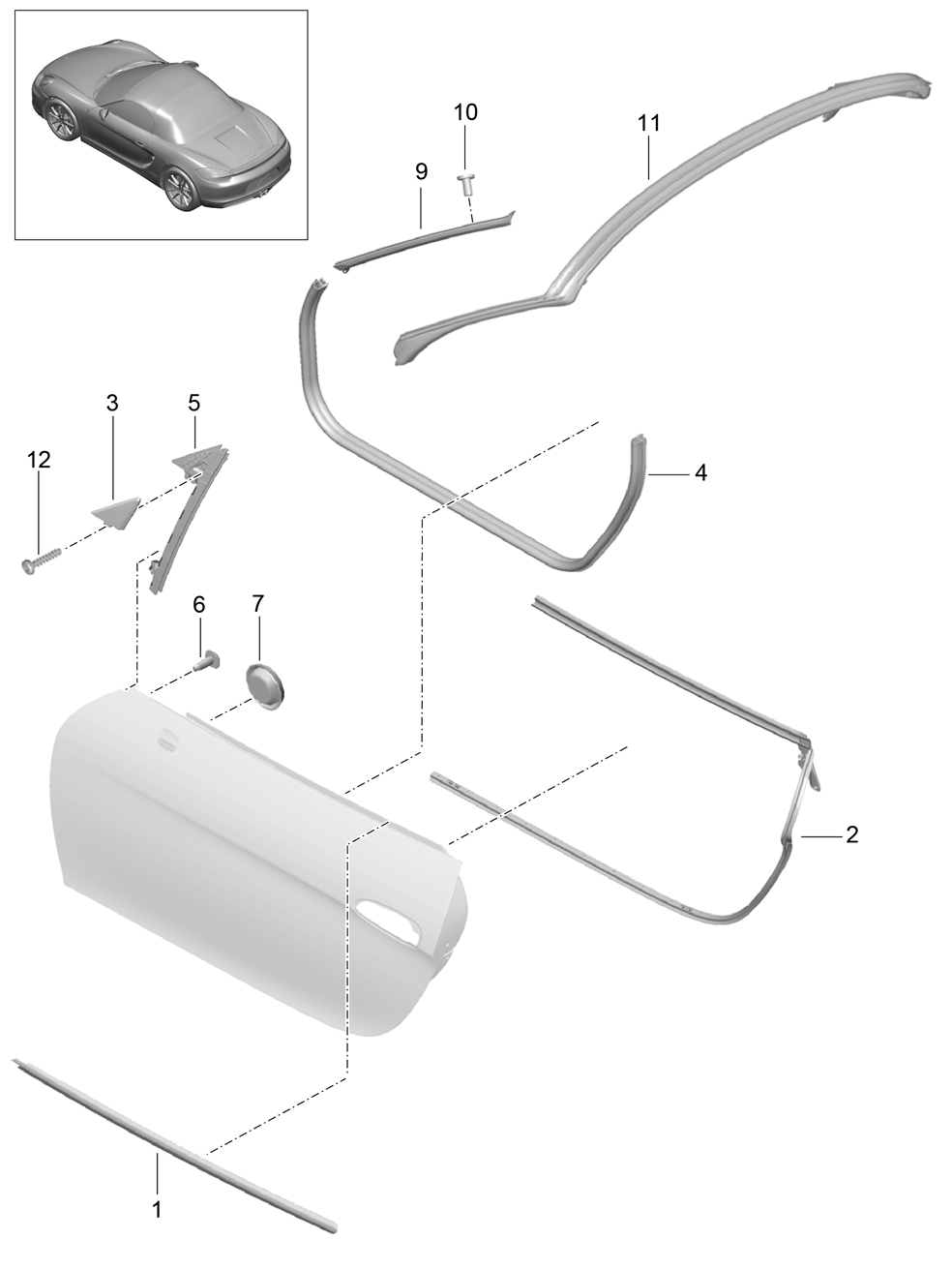 10
11
9
3
5
12
4
6
7
2
1