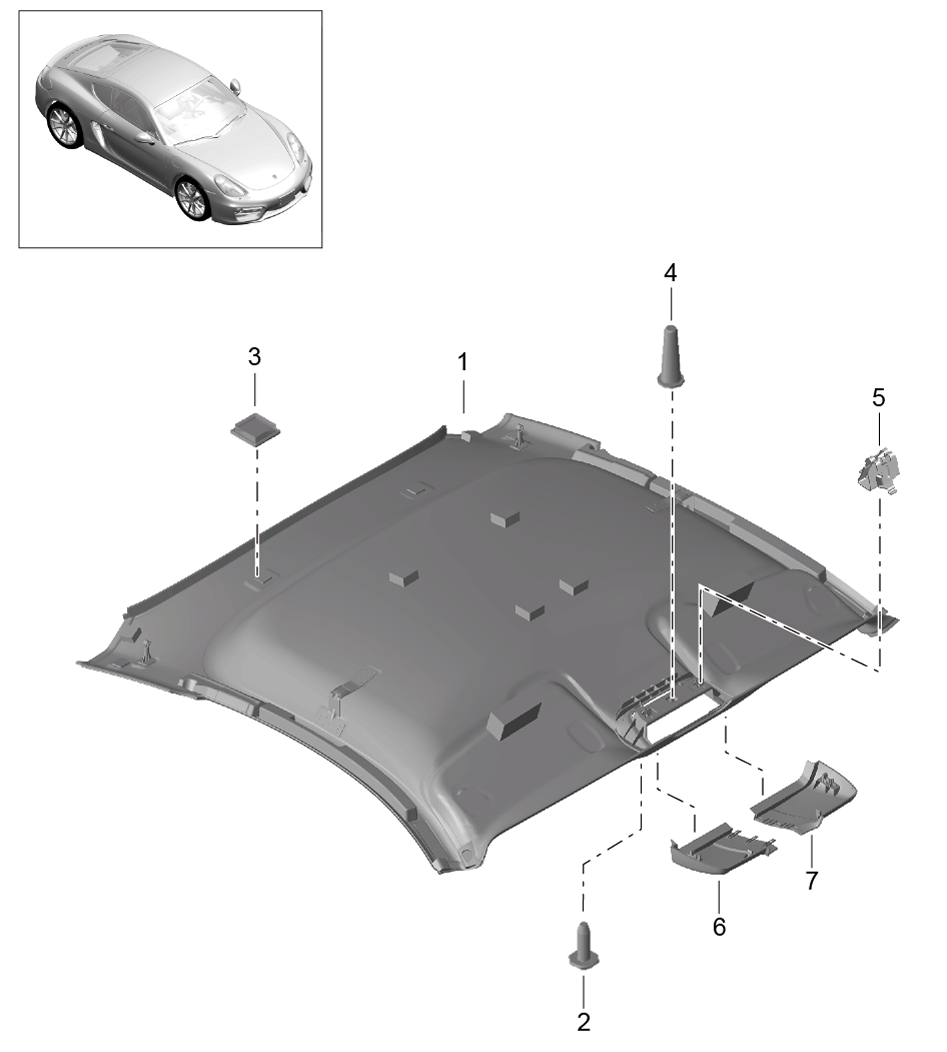 4
3
1
5
7
6
2