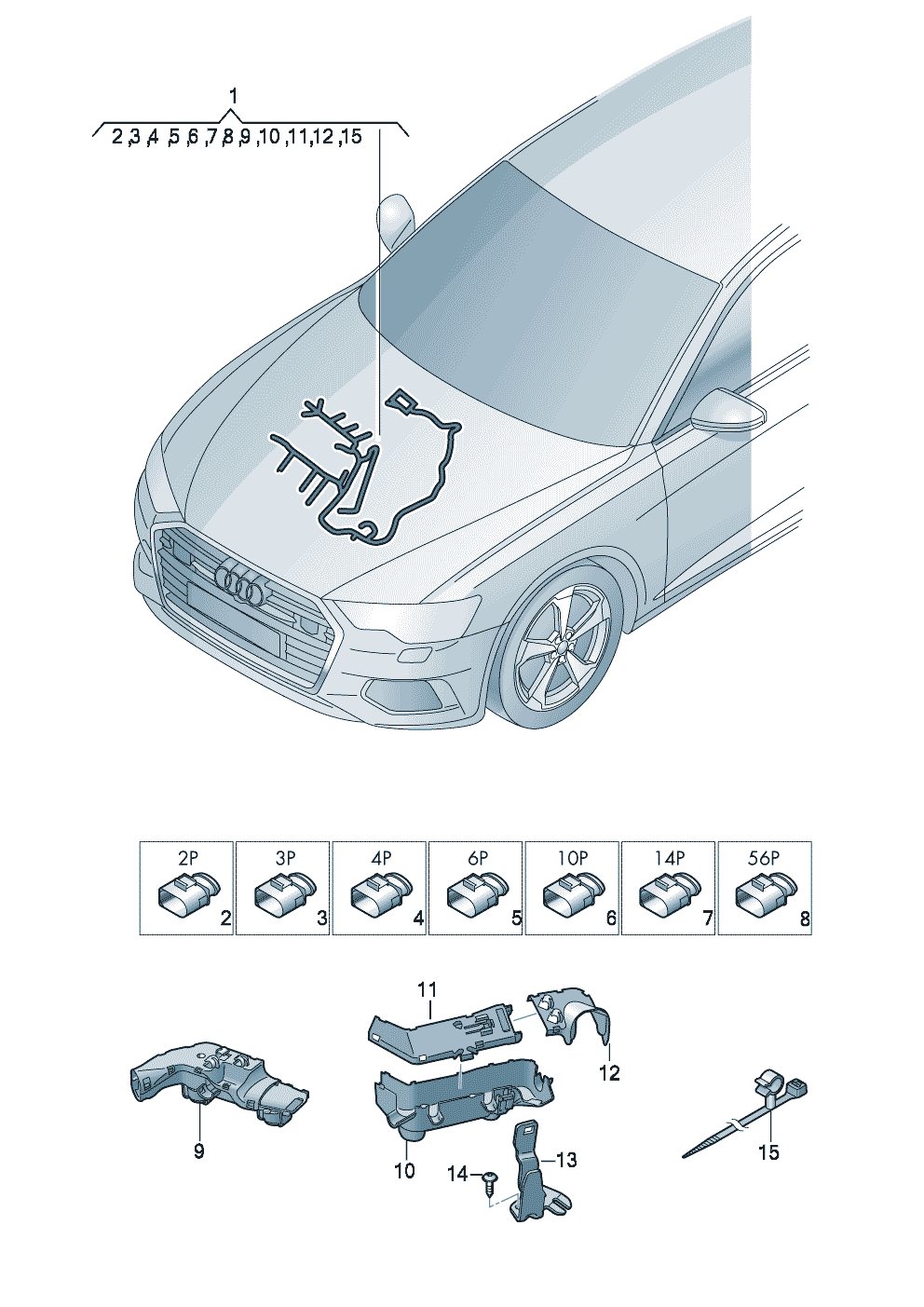 1
2 ,3 ,4 ,5 ,6 ,7 ,8 ,9 ,10 ,11 ,12 ,15

2P 2
3P 3
4P 4
6P 5
10P 6
14P 7
56P 8

11
12
9
10
14
13
15