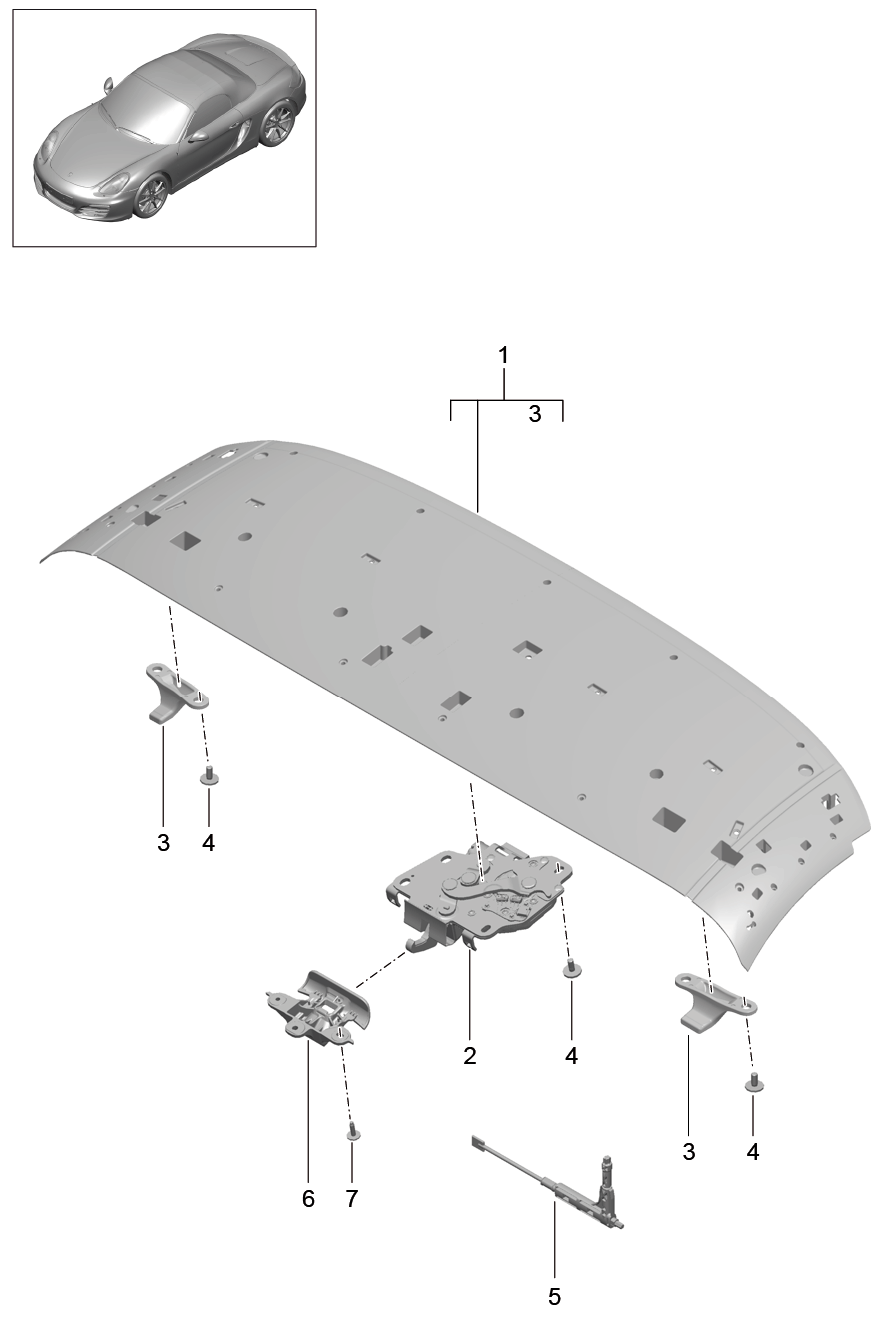 1
3
3
4
2
4
3
4
6
7
5