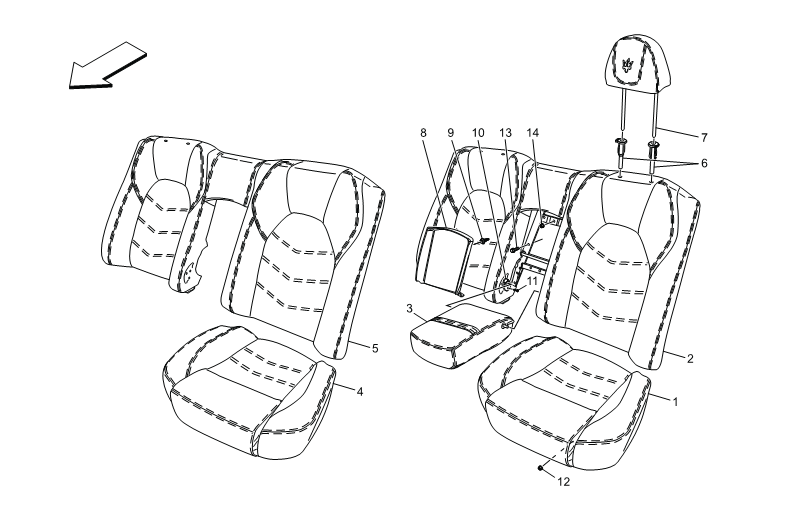 8 9 10 13 14 7 6 11 3 5 4 2 1 12