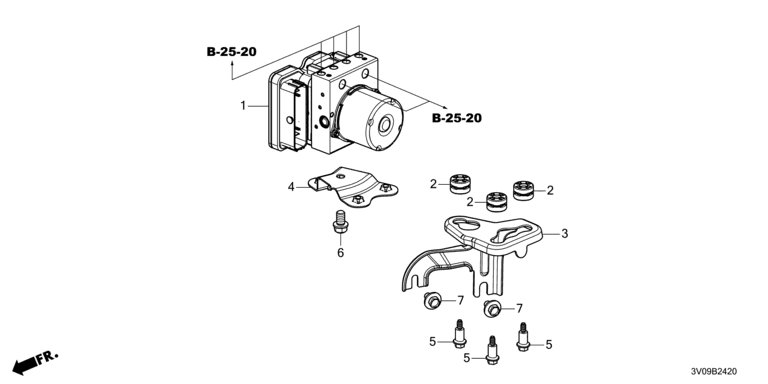 B-25-20
1
B-25-20
4
2
2
2
3
6
7
7
5
5
5
FR.
3V09B2420