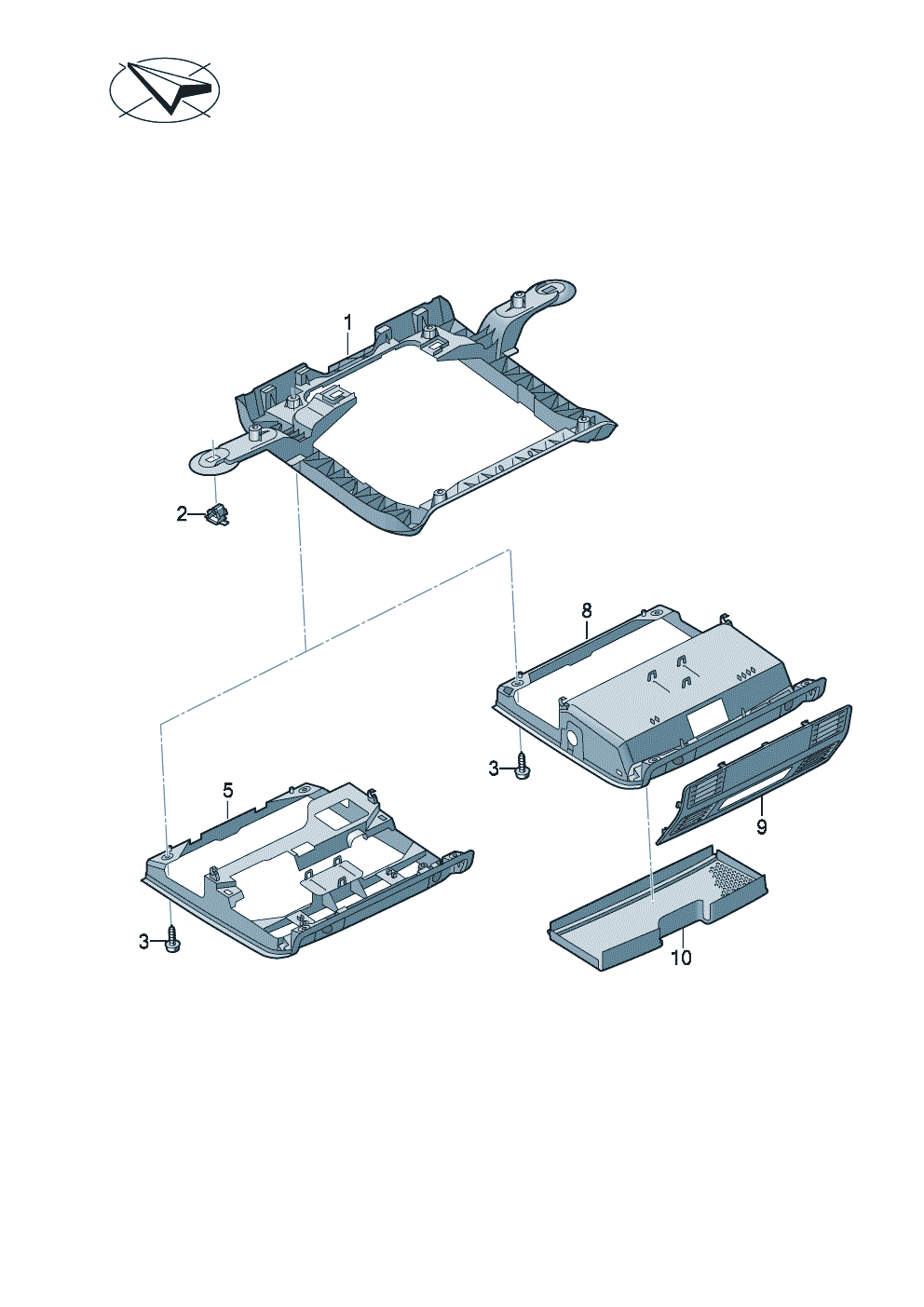 1
2
8
3
5
9
3
10