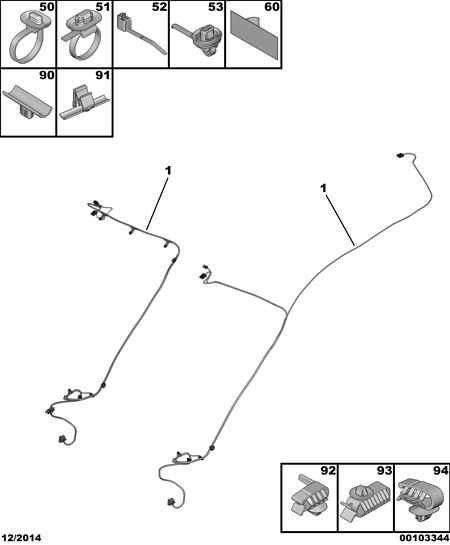 50
51
52
53
60
90
91
1
1
92
93
94
12/2014
00103344