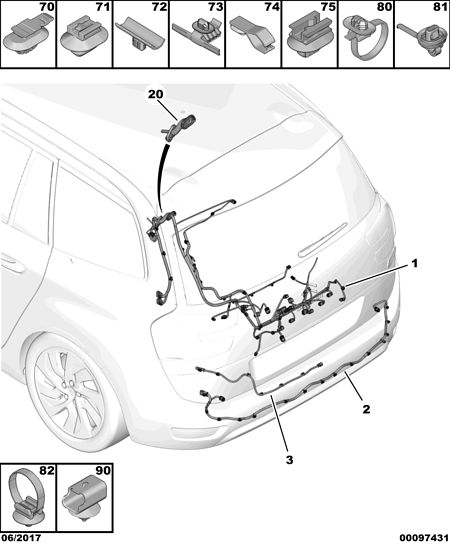 70
71
72
73
74
75
80
81
20
1
2
3
82
90
06/2017
00097431