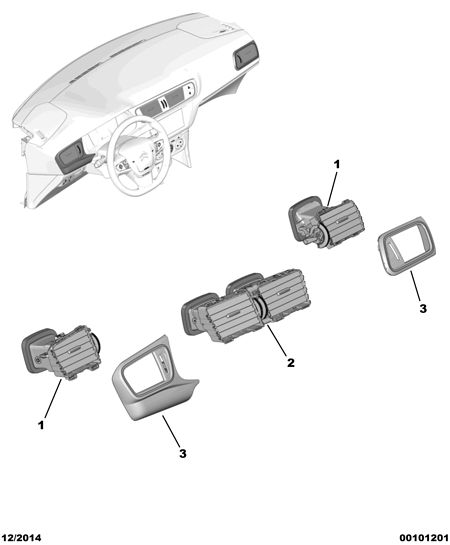 1
3
2
1
3
12/2014
00101201