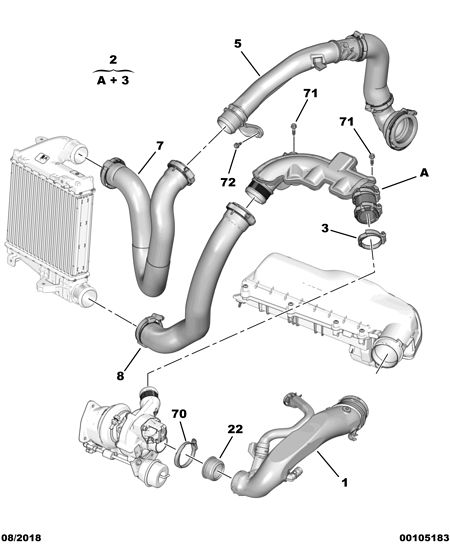 2
A + 3

5

71

71

7

72

A

3

8

70

22

1

08/2018

00105183