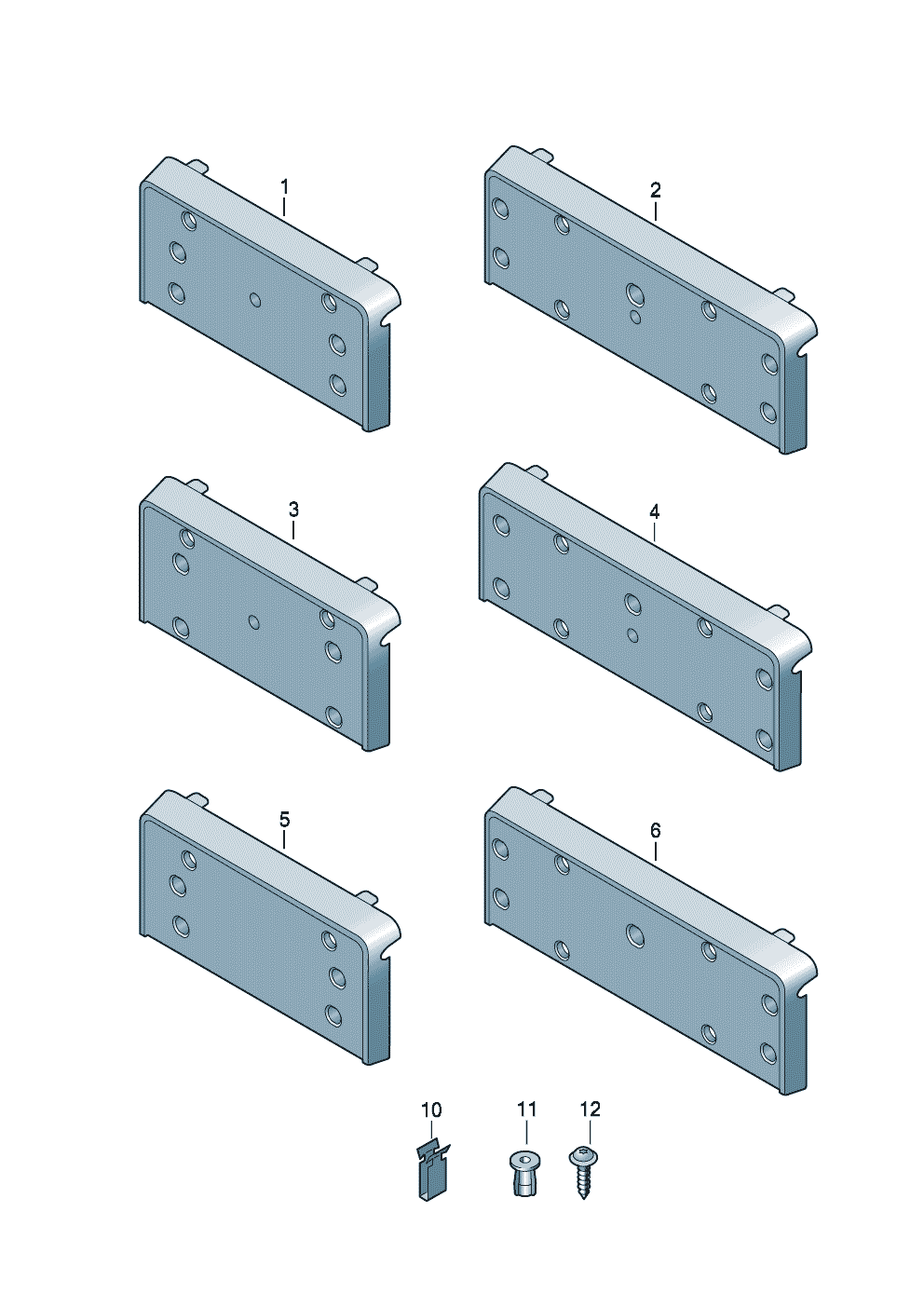 1
2
3
4
5
6
10
11
12