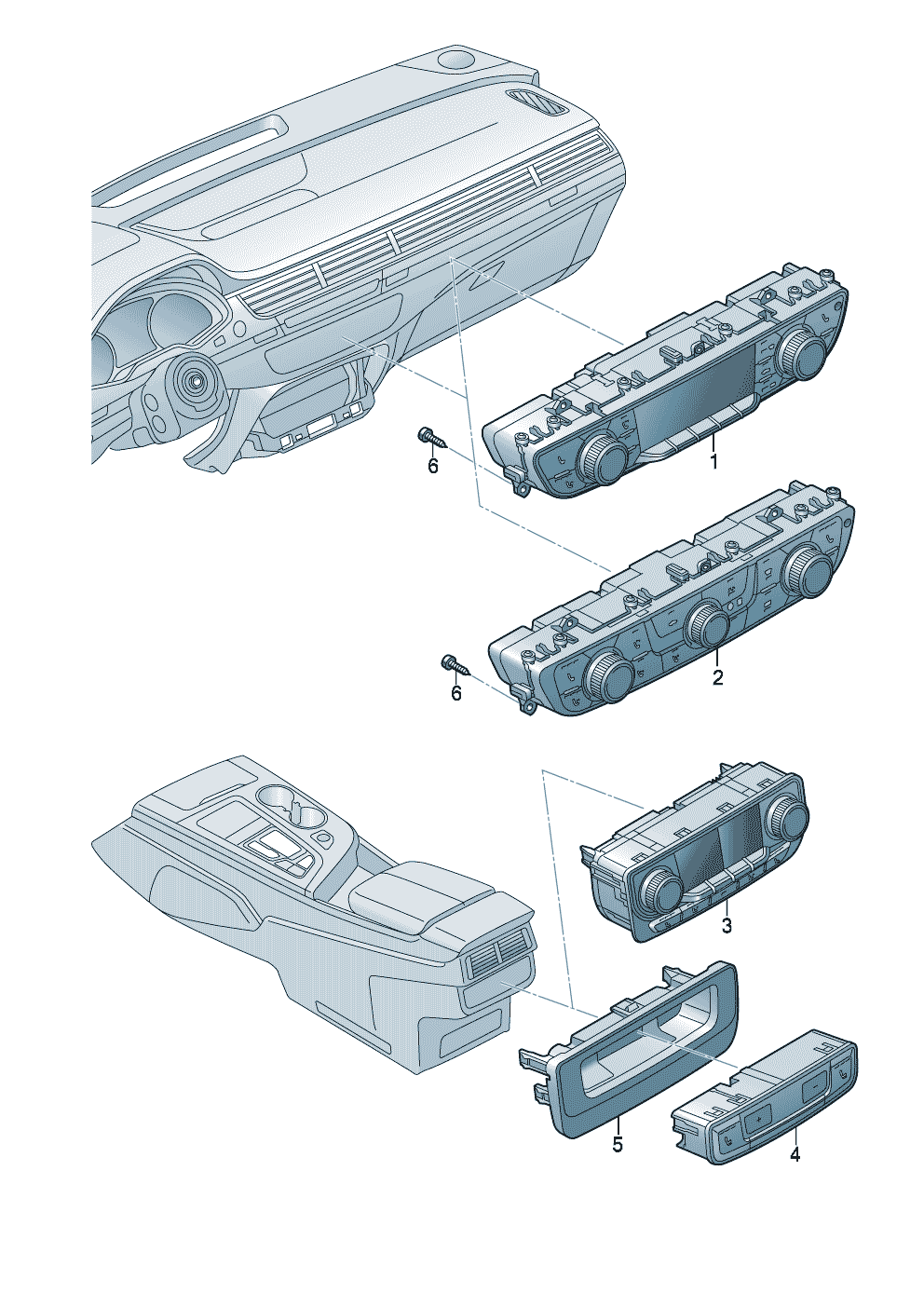 6
1
6
2
3
5
4