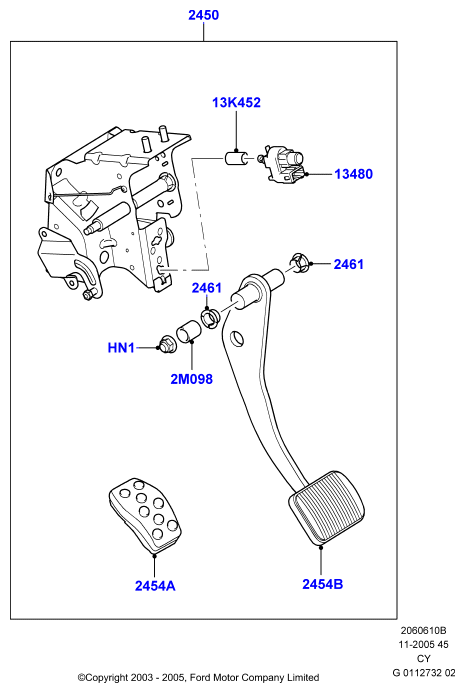 2450

13K452

13480

2461

2461

HN1

2M098

2454A

2454B

2060610B
11-2005 45
CY
G 0112732 02

©Copyright 2003 - 2005, Ford Motor Company Limited