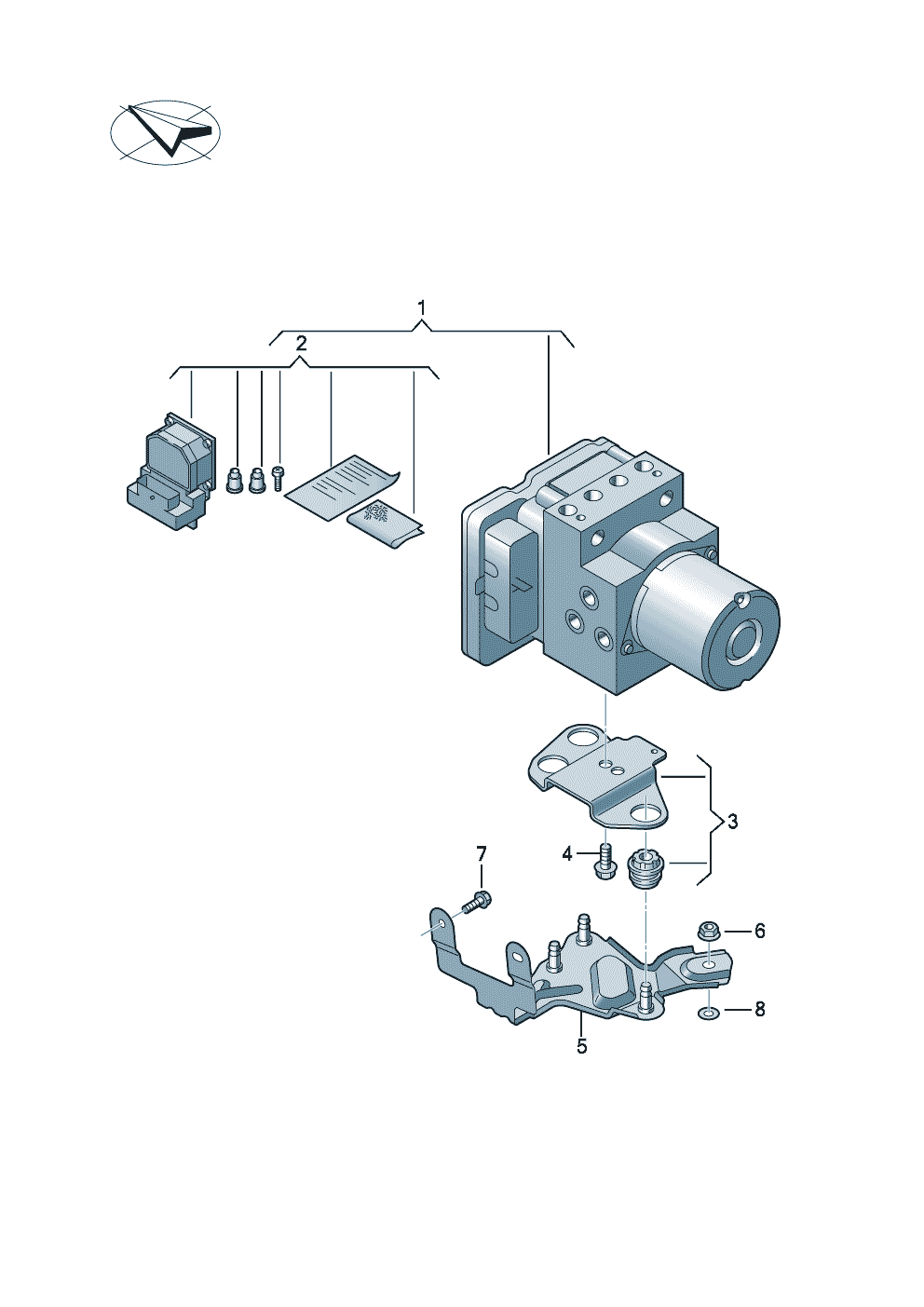 1
2
3
4
7
6
8
5