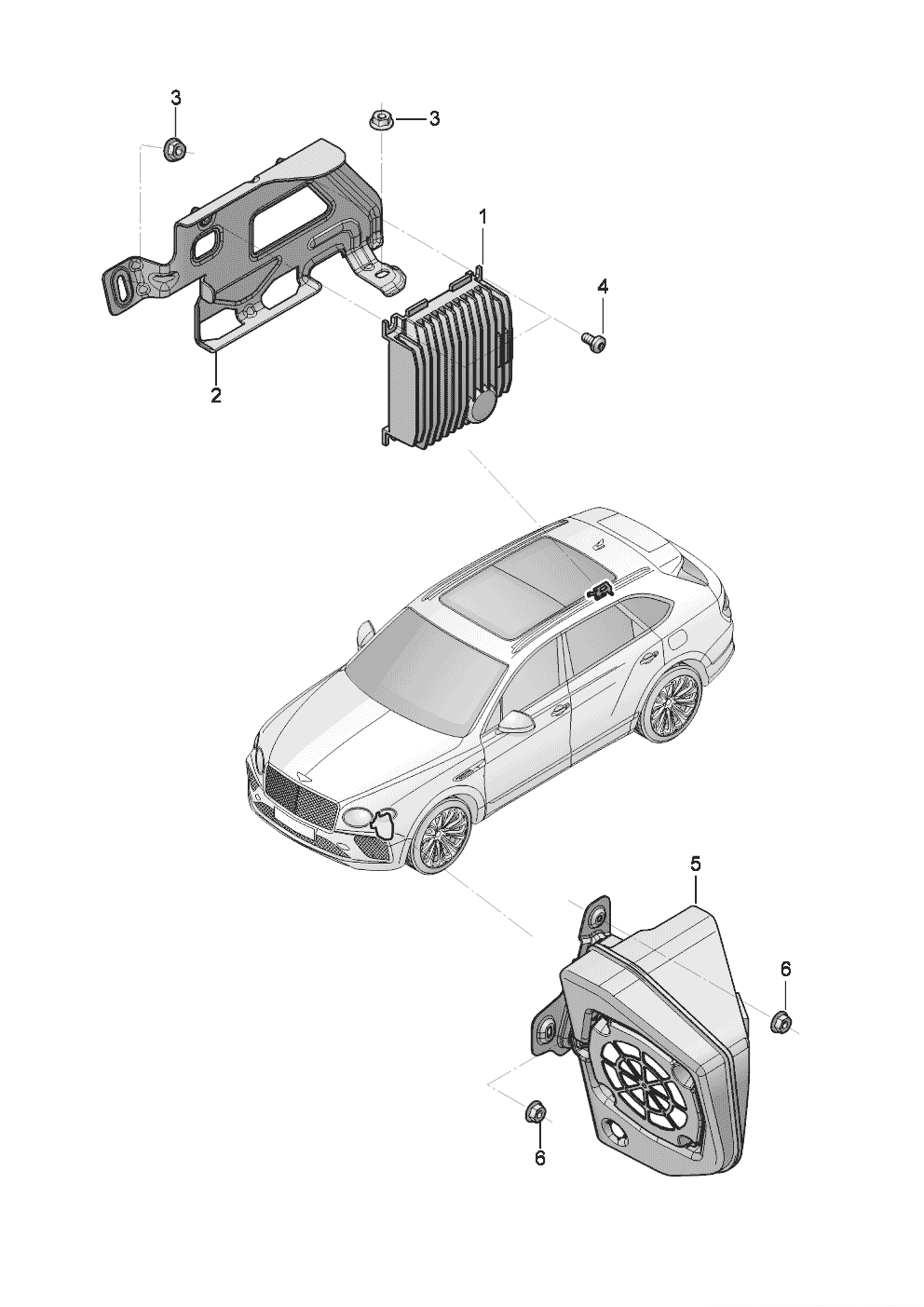 3
3
1
4
2
5
6
6