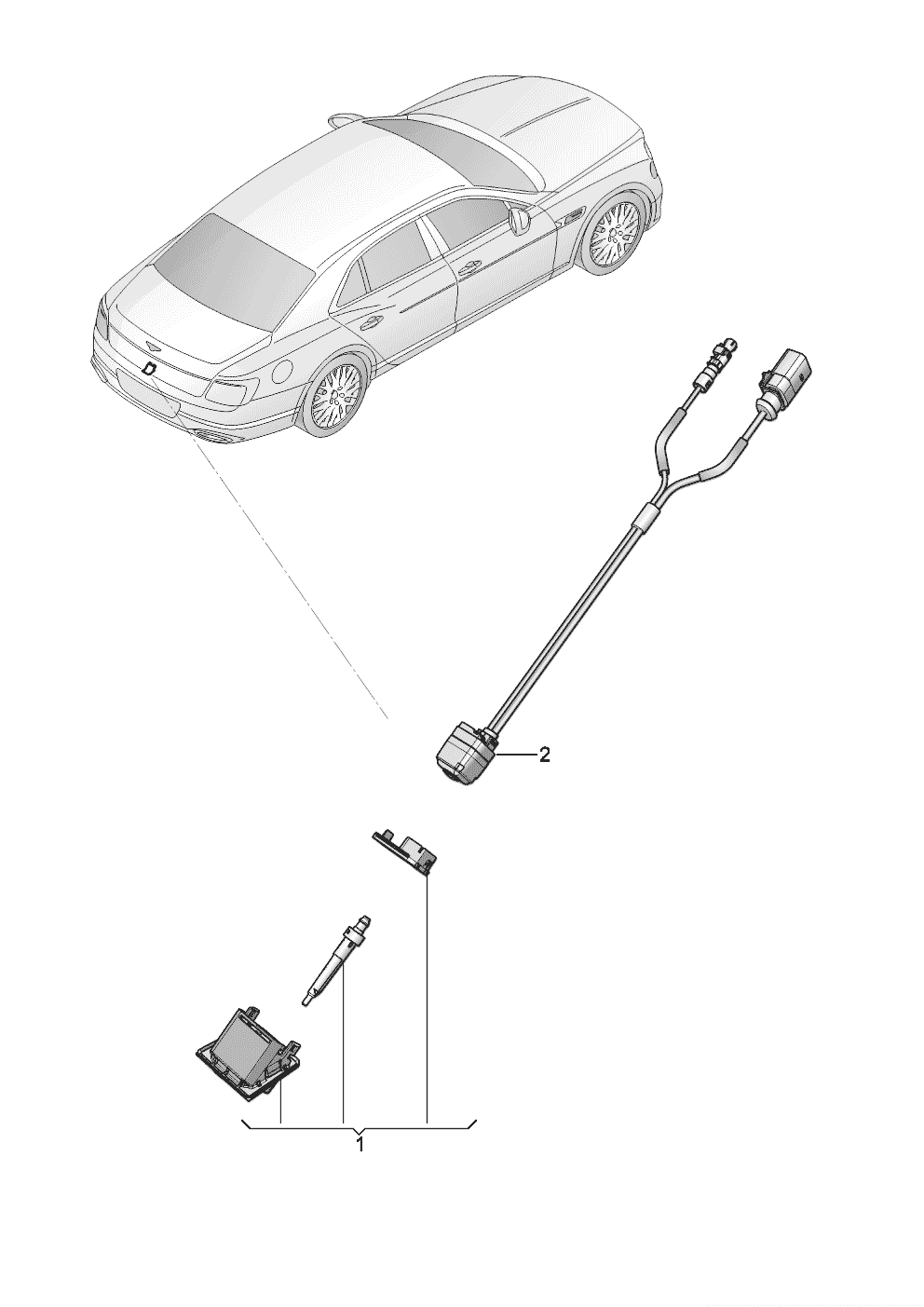 2

1