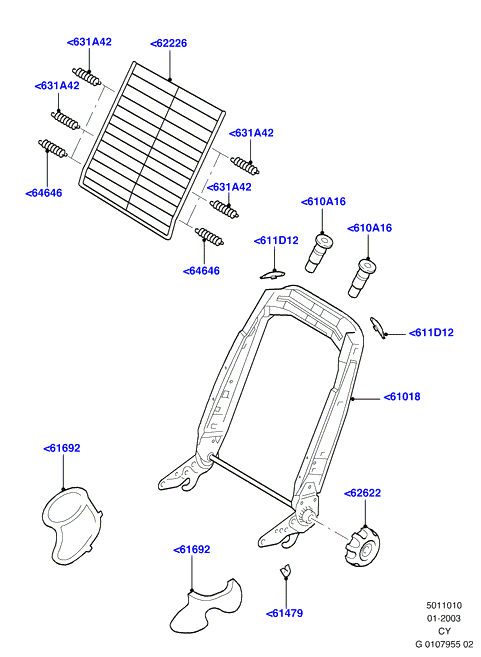 <631A42
<62226
<631A42
<631A42
<64646
<631A42
<610A16
<610A16
<611D12
<64646
<611D12
<61018
<61692
<62622
<61692
<61479
5011010
01-2003
CY
G 0107955 02