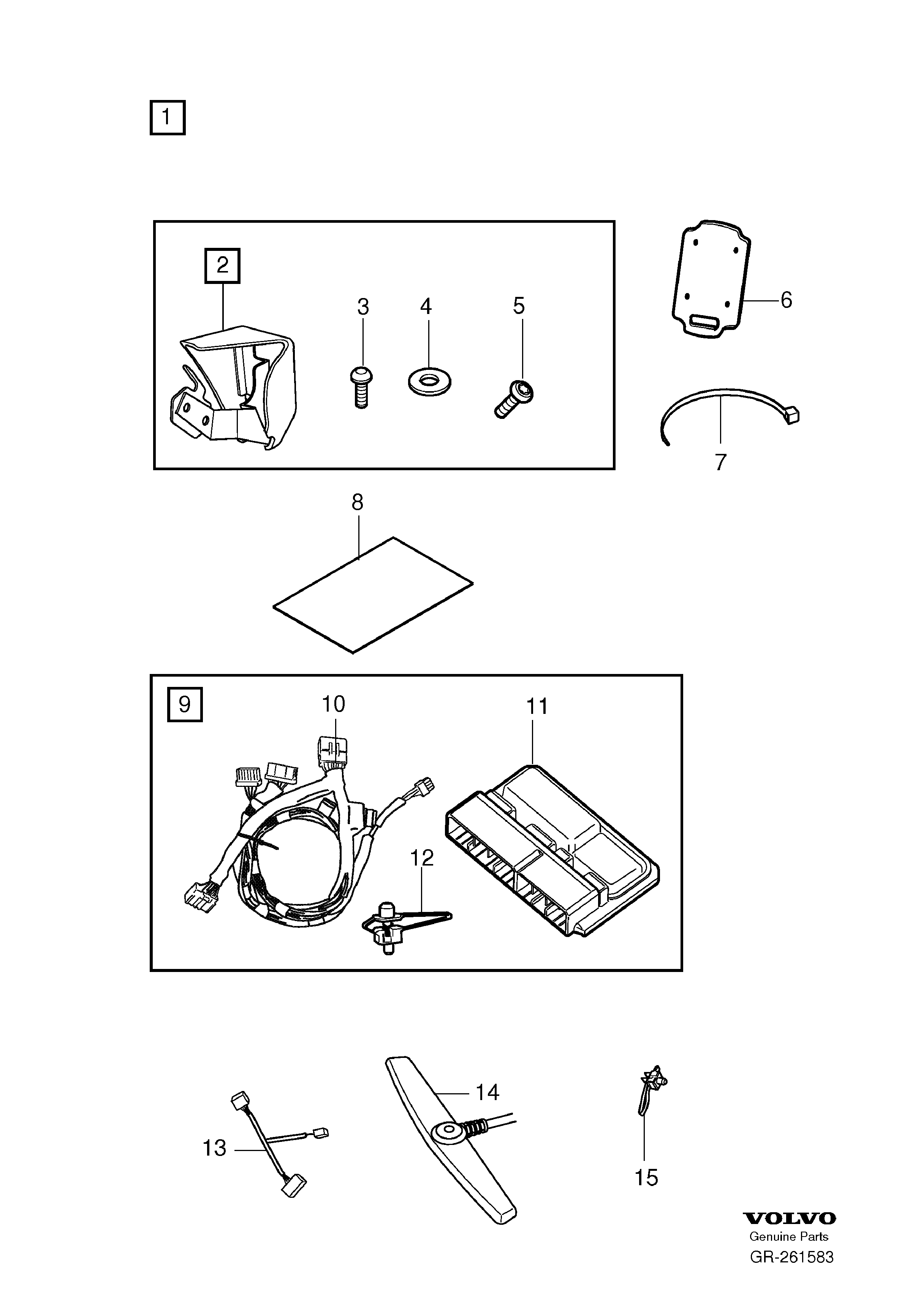 1

2

3

4

5

6

7

8

9

10

11

12

13

14

15

VOLVO
Genuine Parts
GR-261583