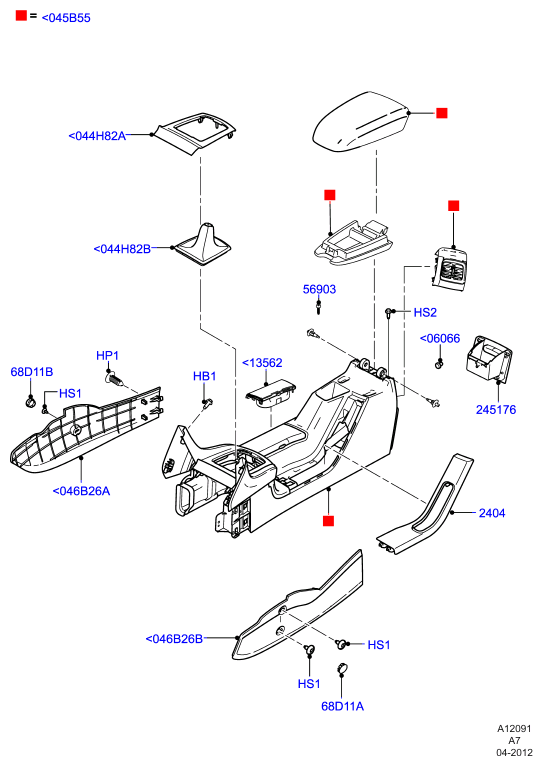 = <045B55

<044H82A

<044H82B

56903

HS2

<06066

245176

HP1

68D11B

HS1

HB1

<13562

<046B26A

2404

<046B26B

HS1

HS1

68D11A

A12091
A7
04-2012