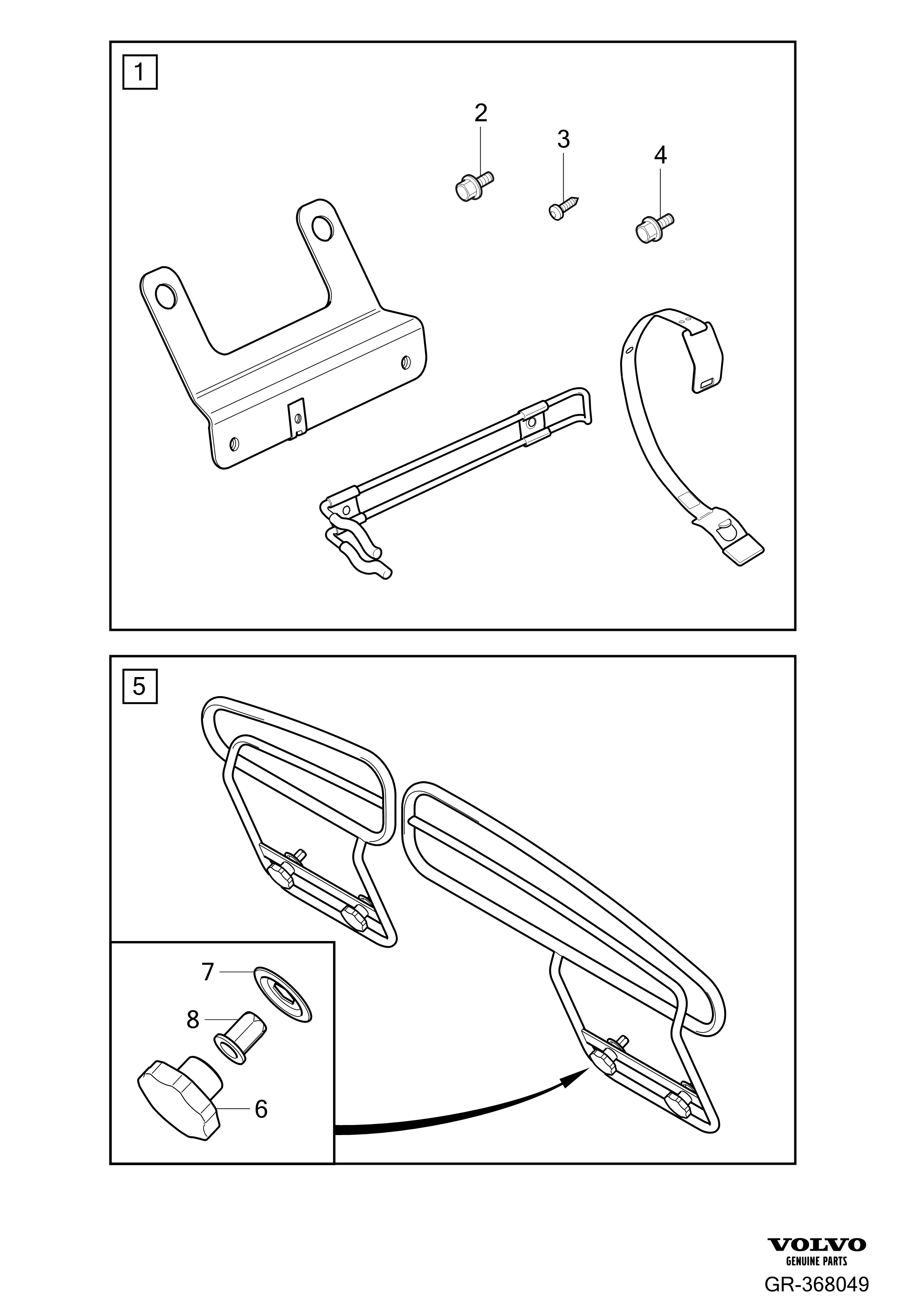 1

2

3

4

5

7

8

6

VOLVO
GENUINE PARTS

GR-368049