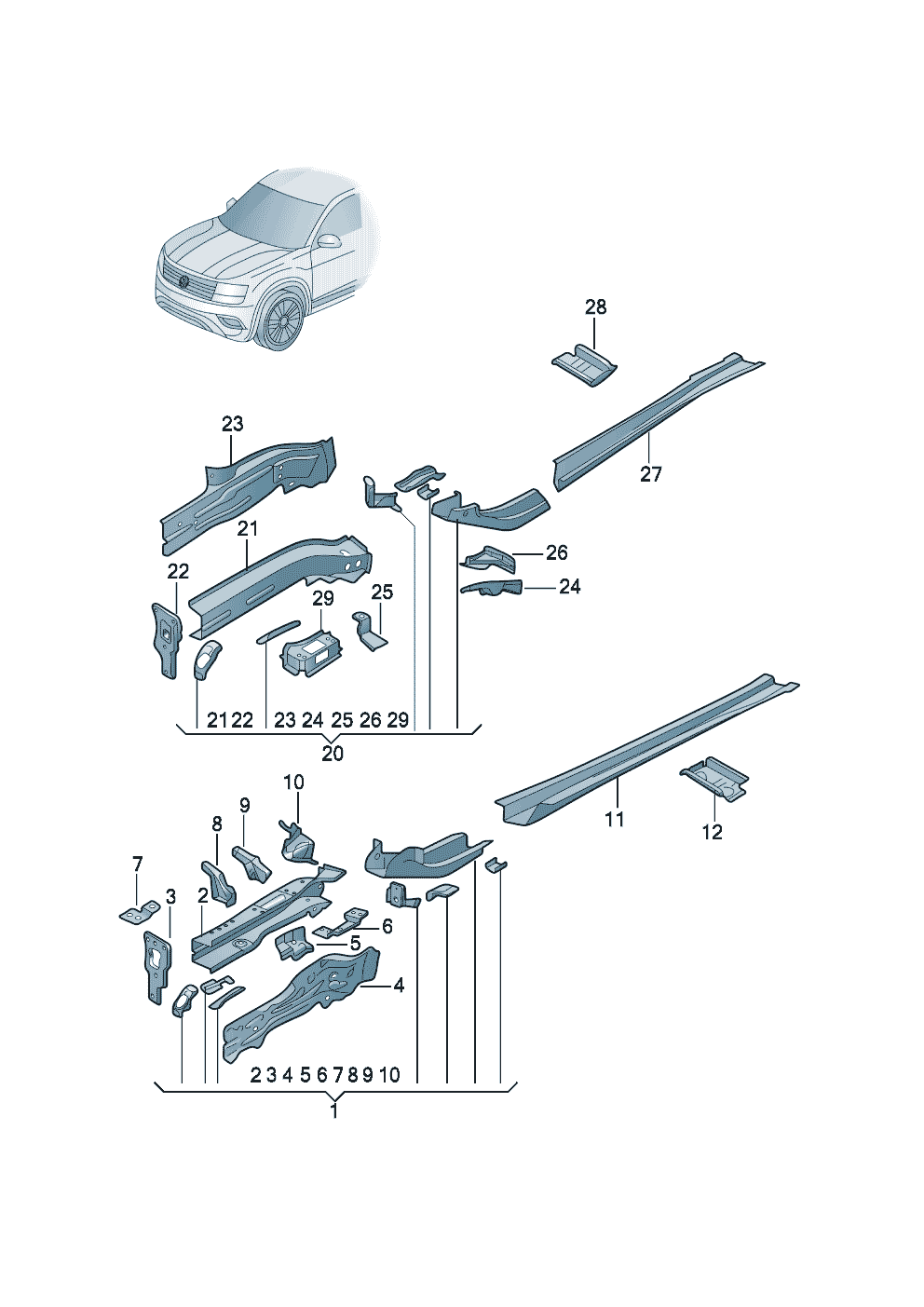 28
23
27
21
26
22
25
24
29
21 22 23 24 25 26 29
20
10
9
8
11
12
7
3
2
6
5
4
2 3 4 5 6 7 8 9 10
1