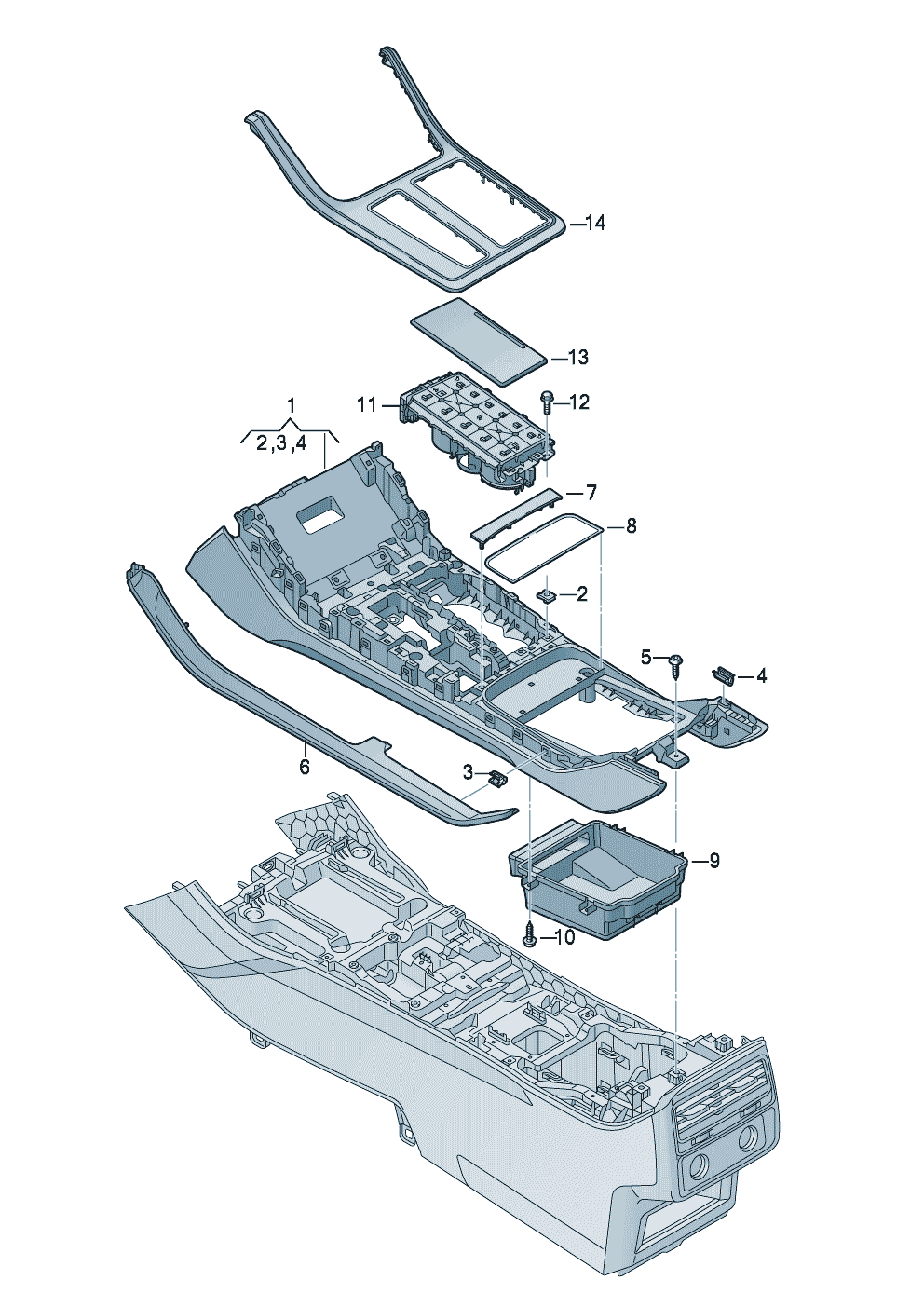 14
13
11
12
1
2,3,4
7
8
2
5
4
6
3
9
10