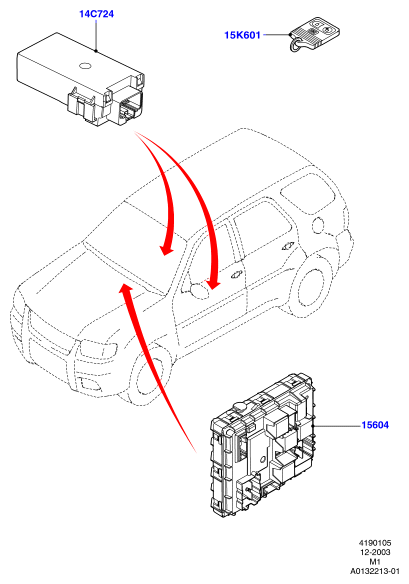 14C724

15K601

15604

4190105
12-2003
M1
A0132213-01