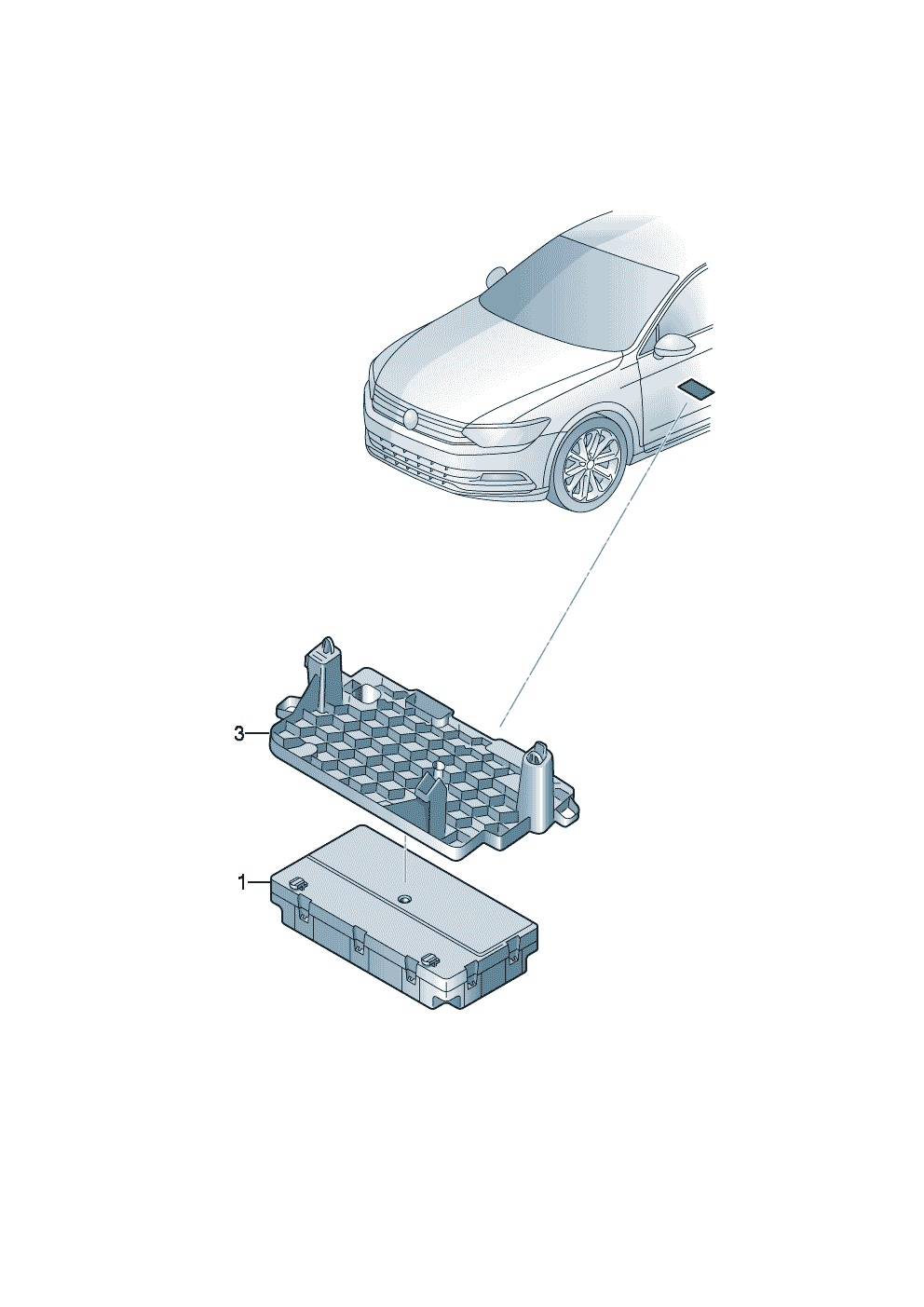 3

1