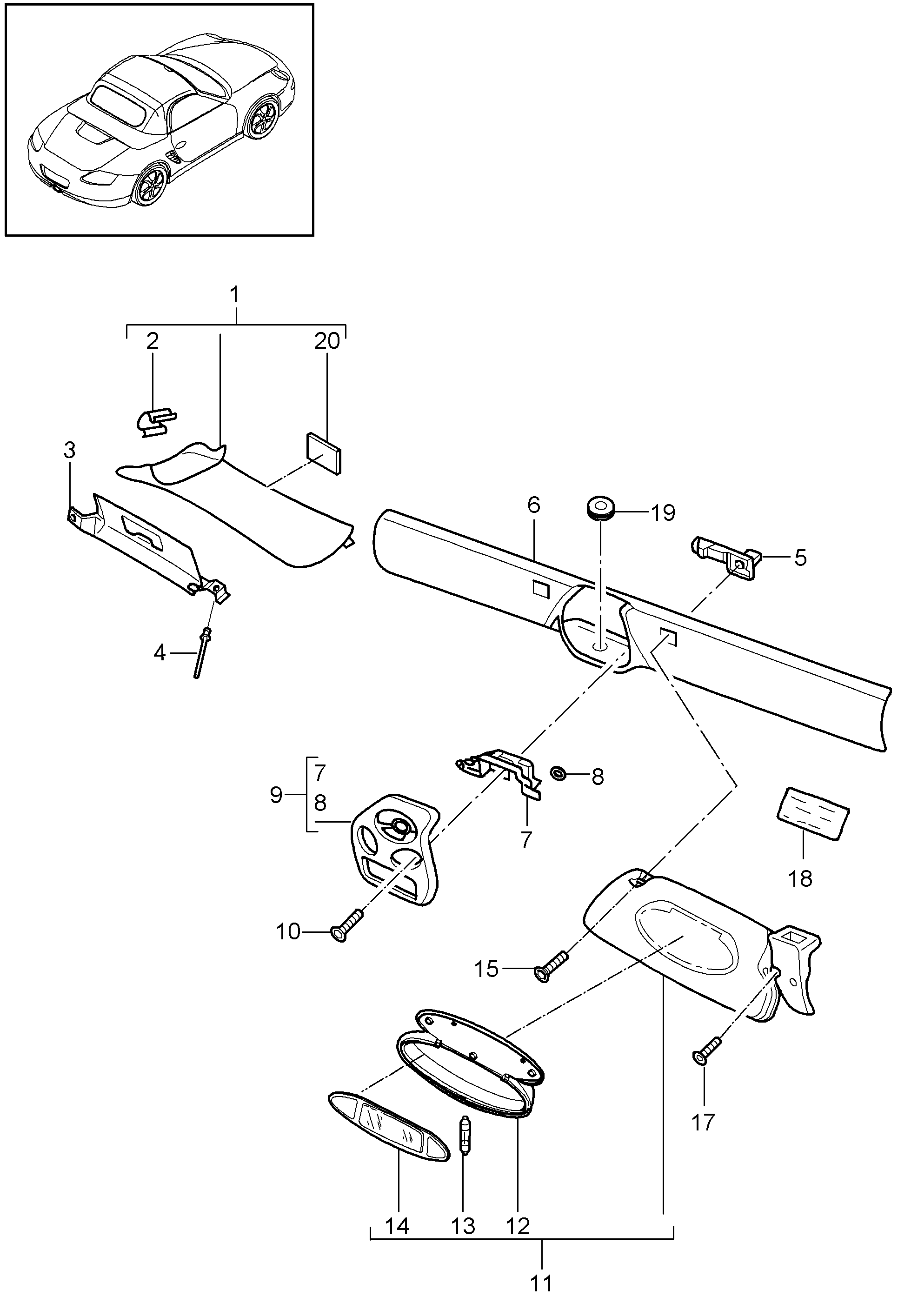 1
2
20
3
6
19
5
4
9
7
8
8
7
18
10
15
17
14
13
12
11