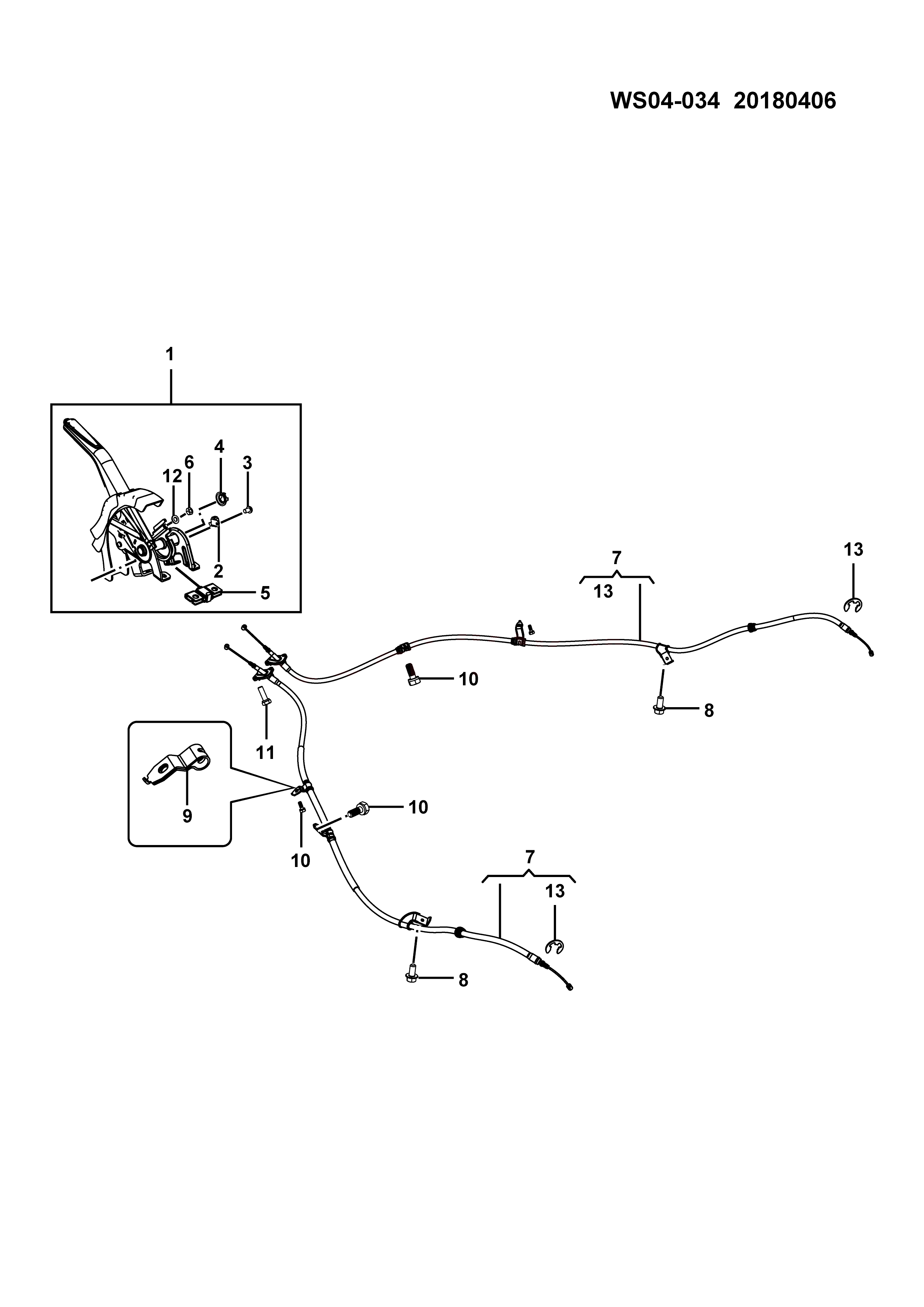 WS04-034 20180406

1

4
6
3
12

2

5

7
13

13

10

8

11

9

10

10

7

13

8