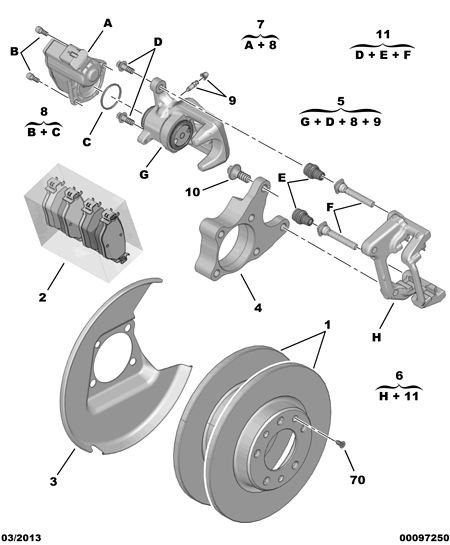 A
B
D
7
A + 8
11
D + E + F
9
8
B + C
C
5
G + D + 8 + 9
G
10
E
F
2
4
H
1
6
H + 11
3
70
03/2013
00097250