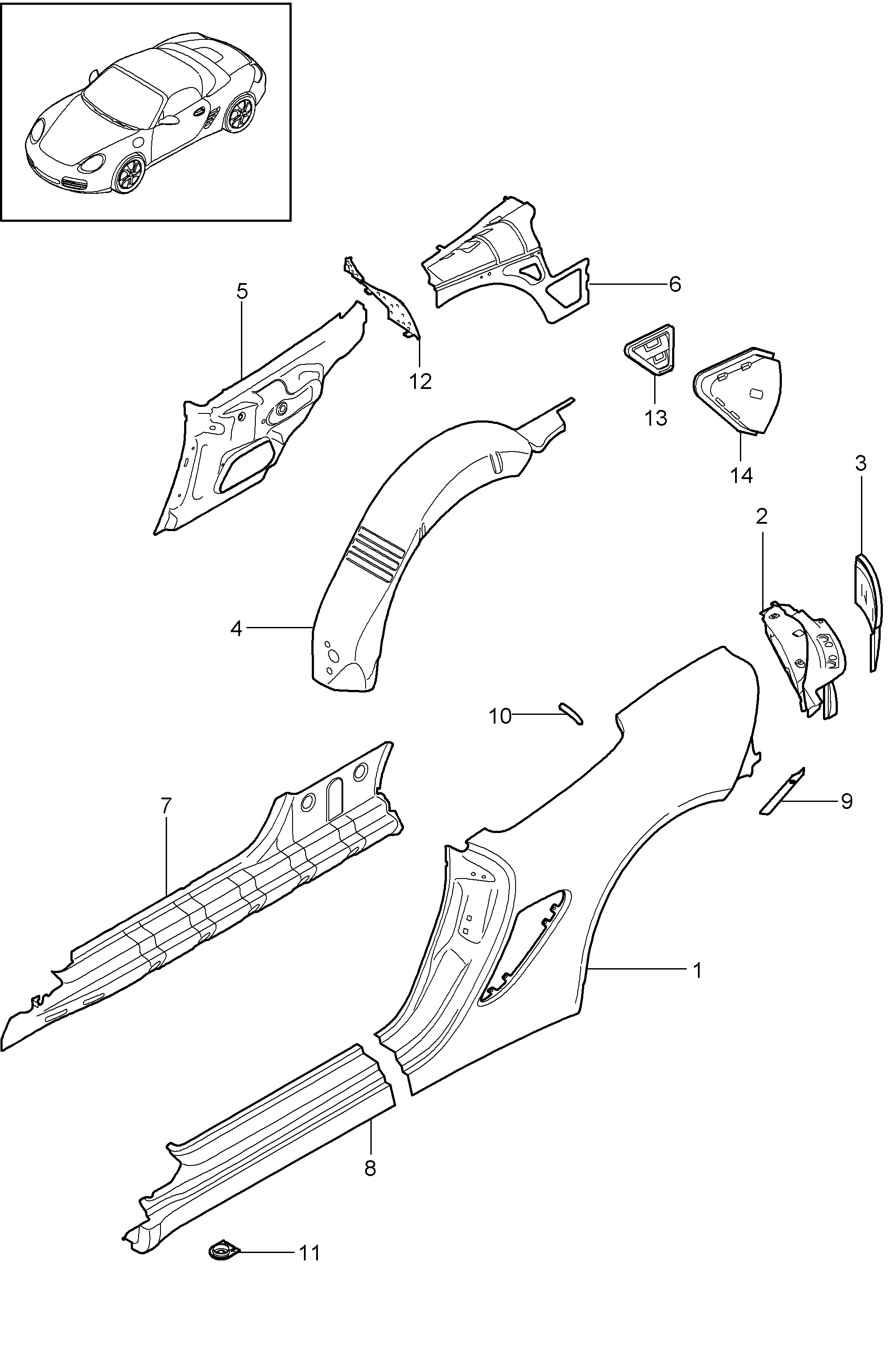 5
12
6
13
14
3
2
4
10
9
7
1
8
11