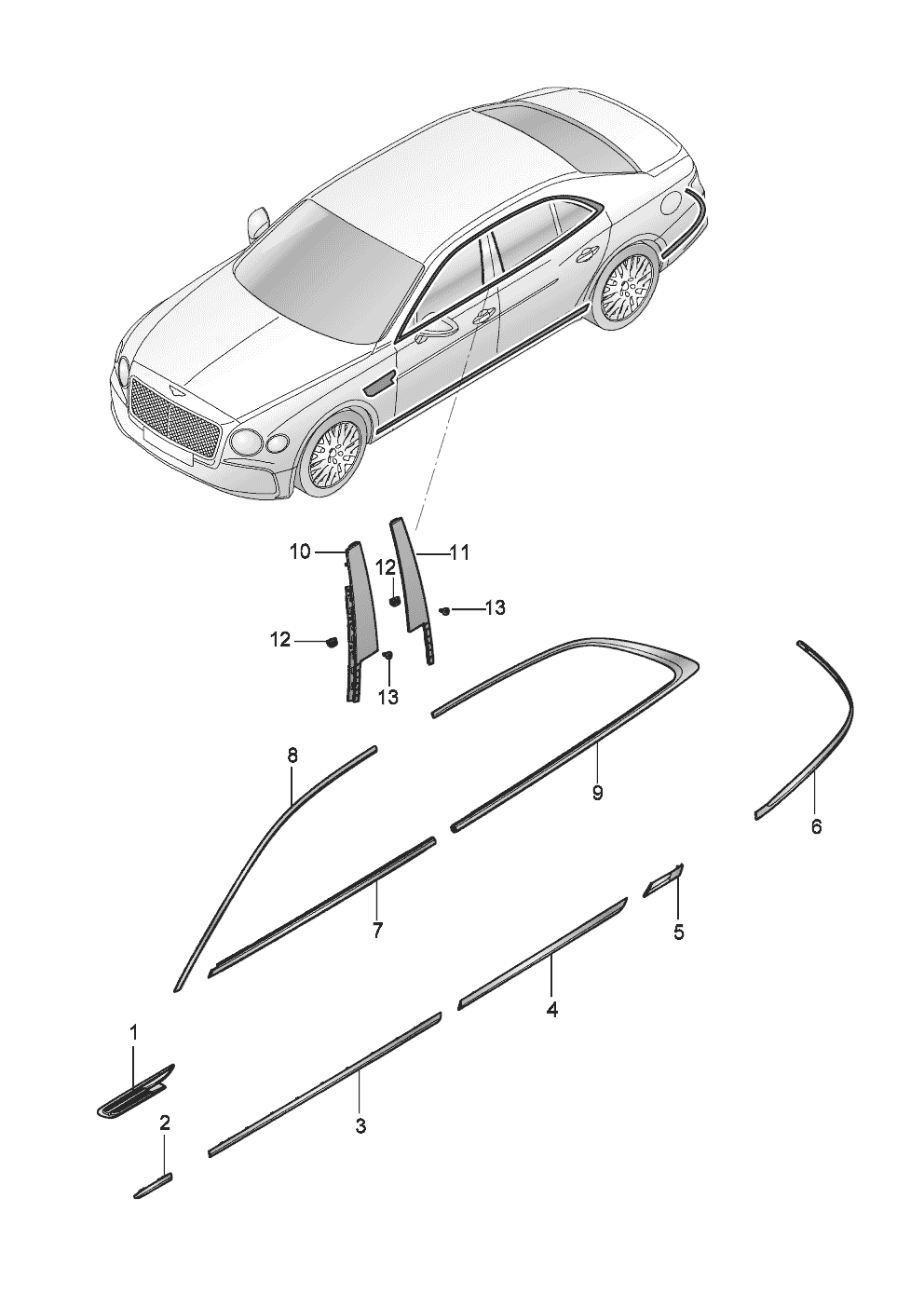 10
11
12
13
12
13
8
9
6
7
5
4
1
3
2