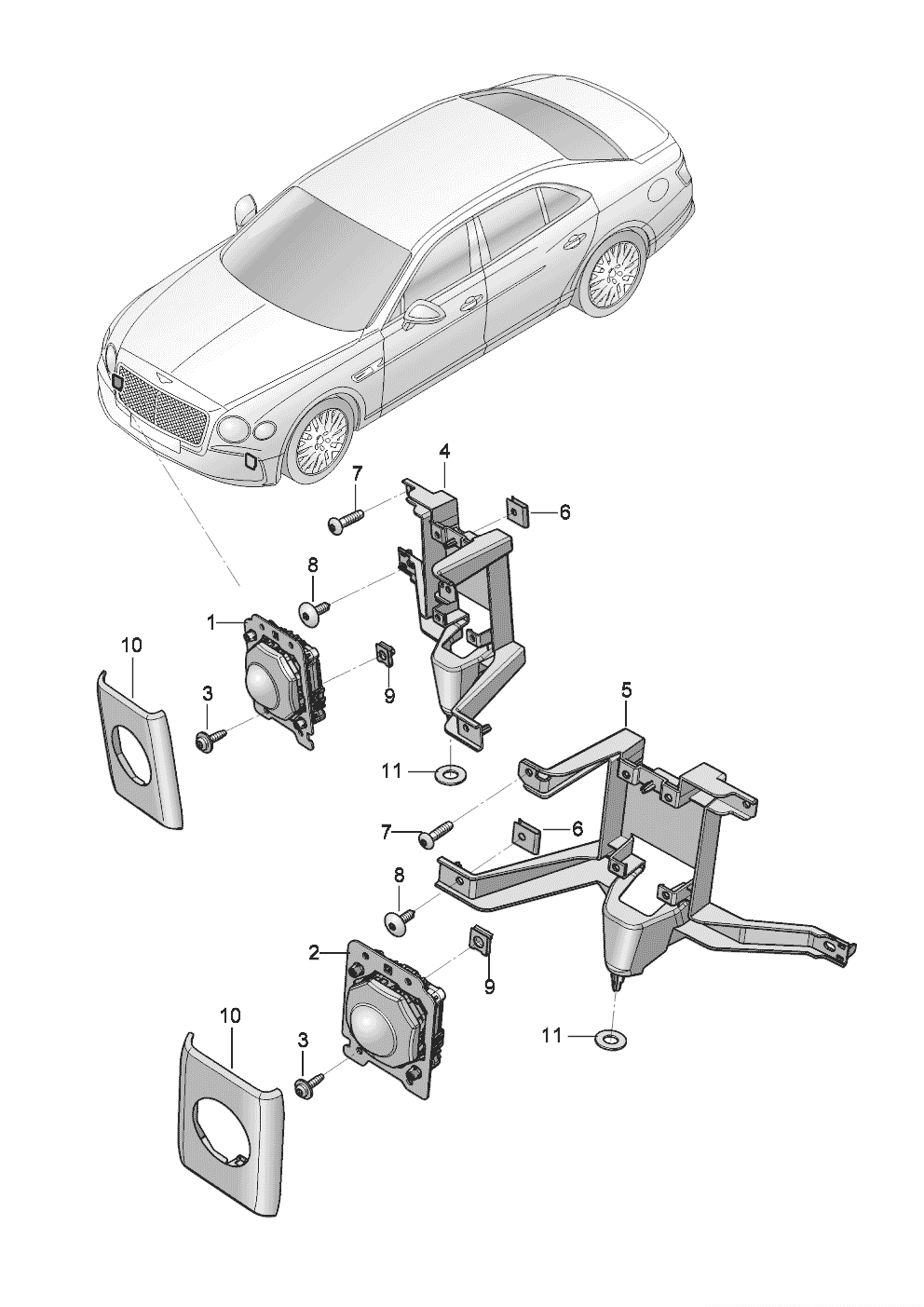 4
7
6
8
1
10
9
3
5
11
7
6
8
2
9
10
3
11