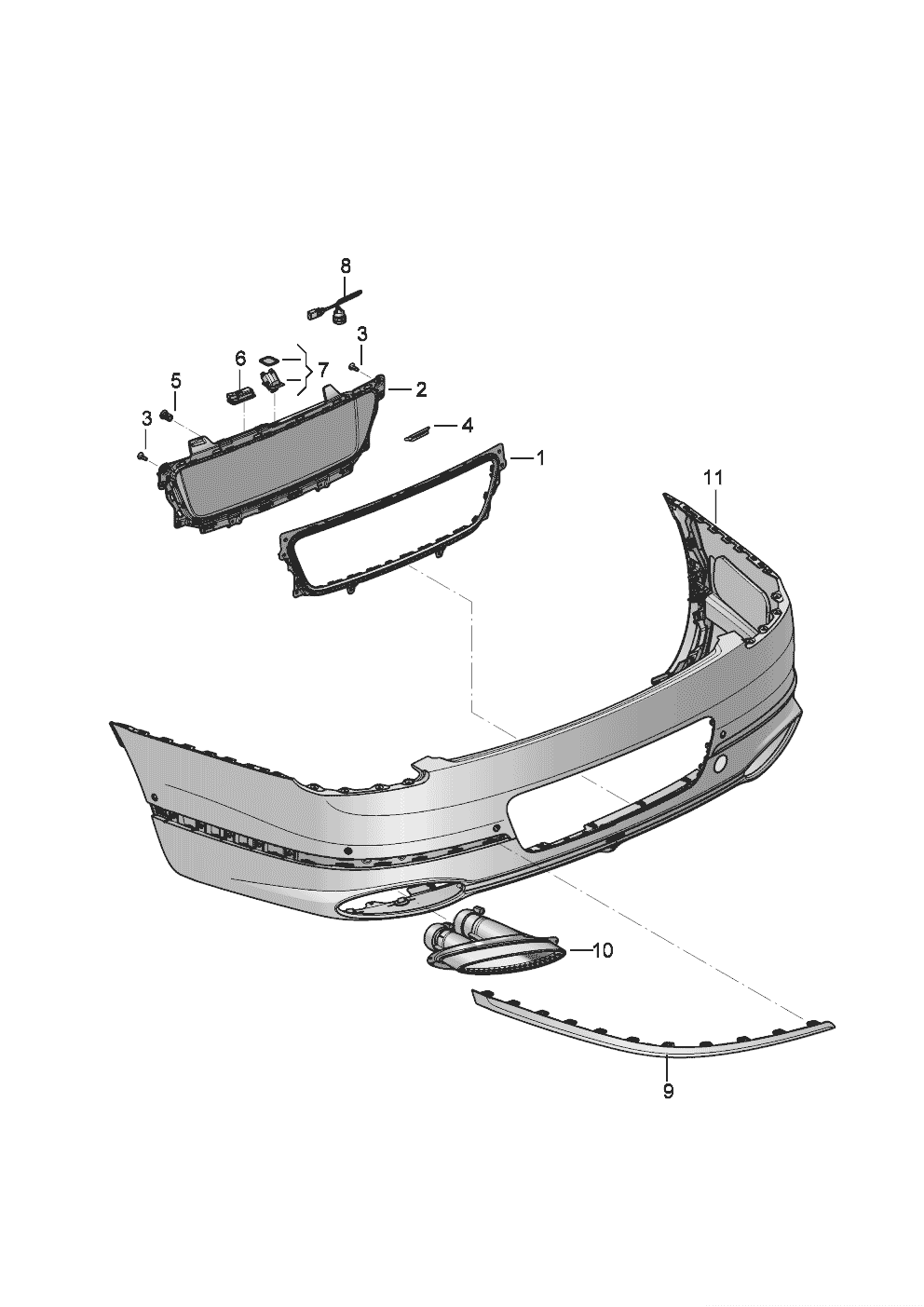 8
3
6
7
5
2
3
4
1
11
10
9