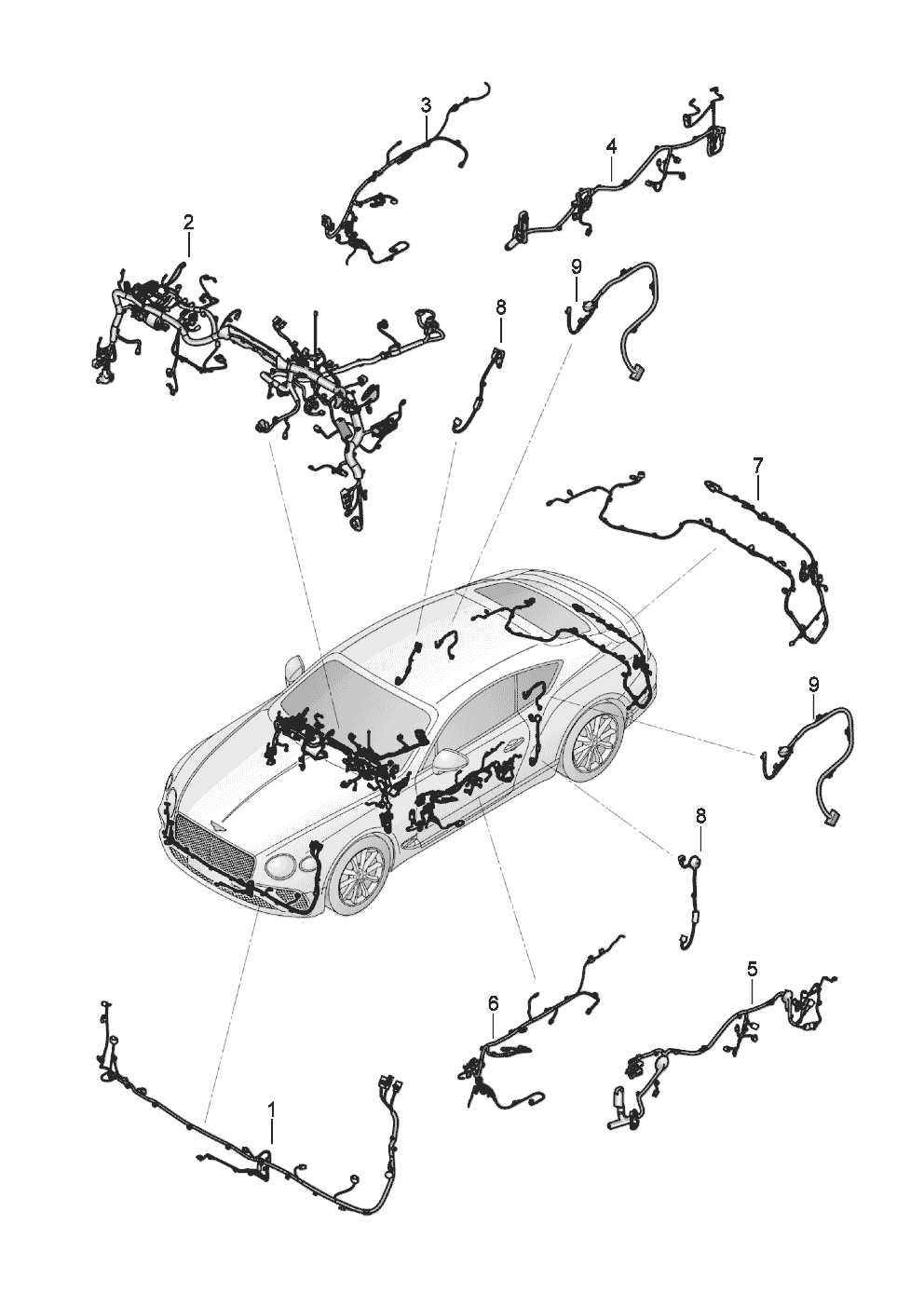 3
4
2
9
8
7
9
8
6
5
1