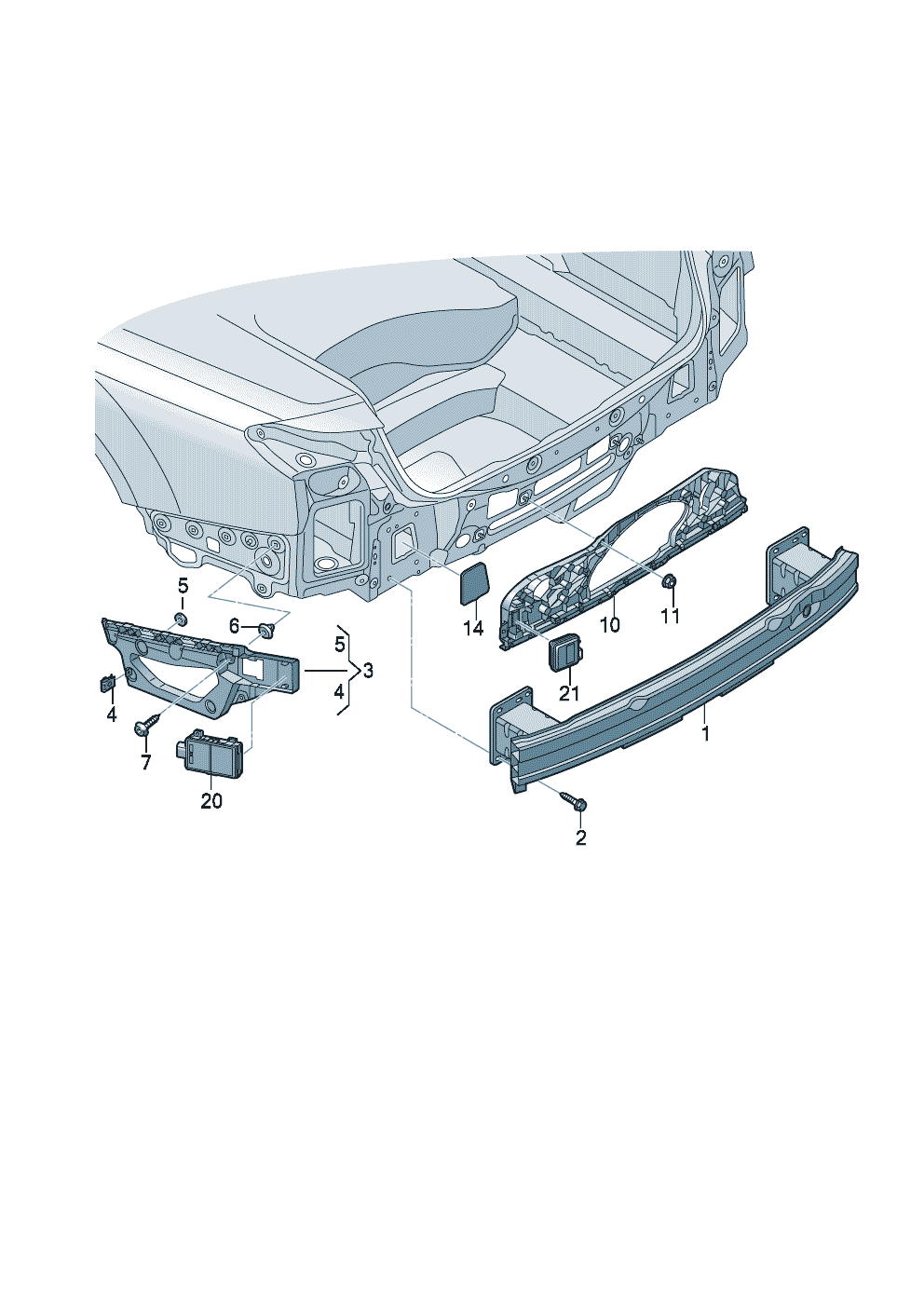 5
6
5
3
4
4
7
20
14
10
11
21
1
2