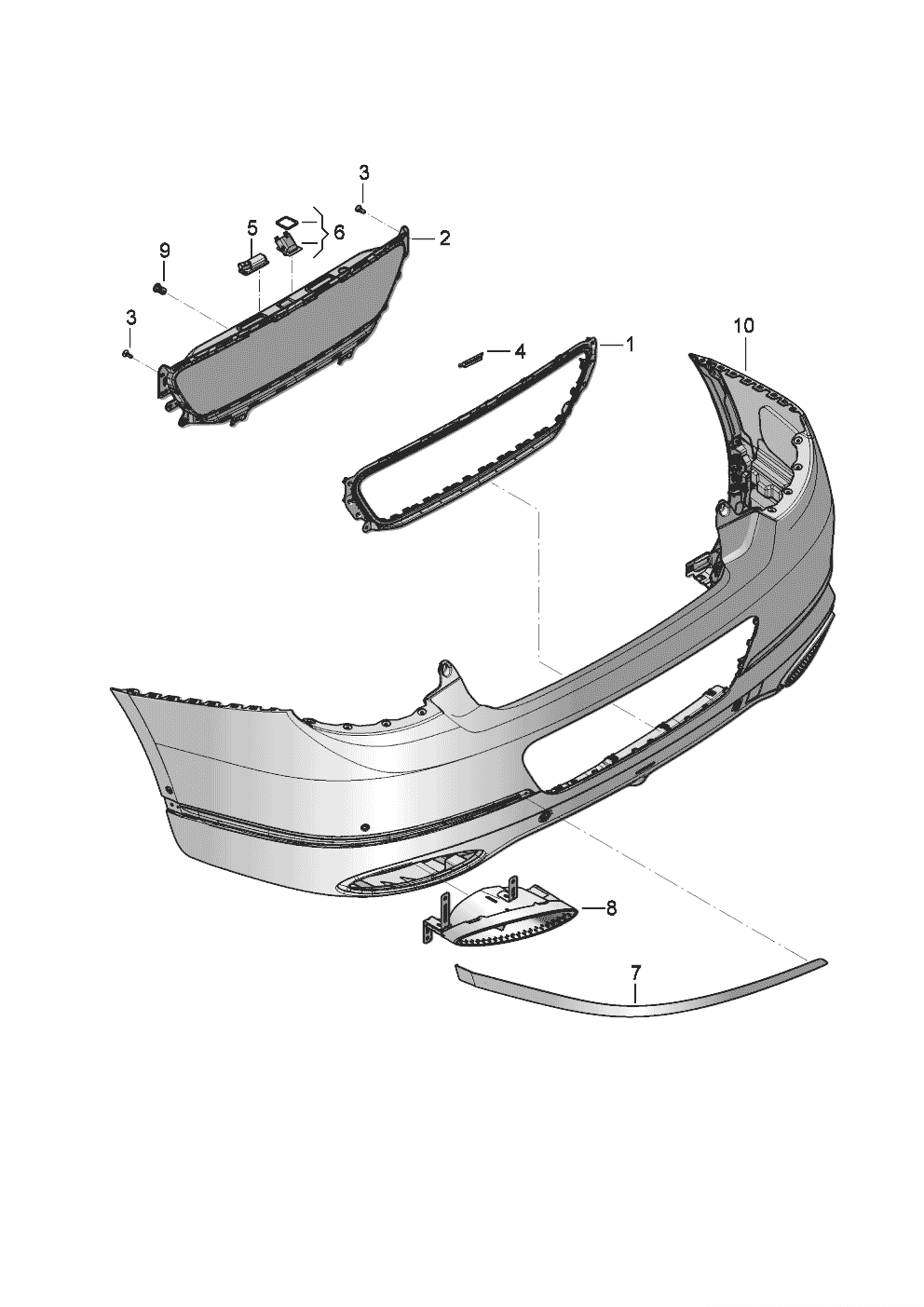 3
5
6
2
9
3
4
1
10
8
7