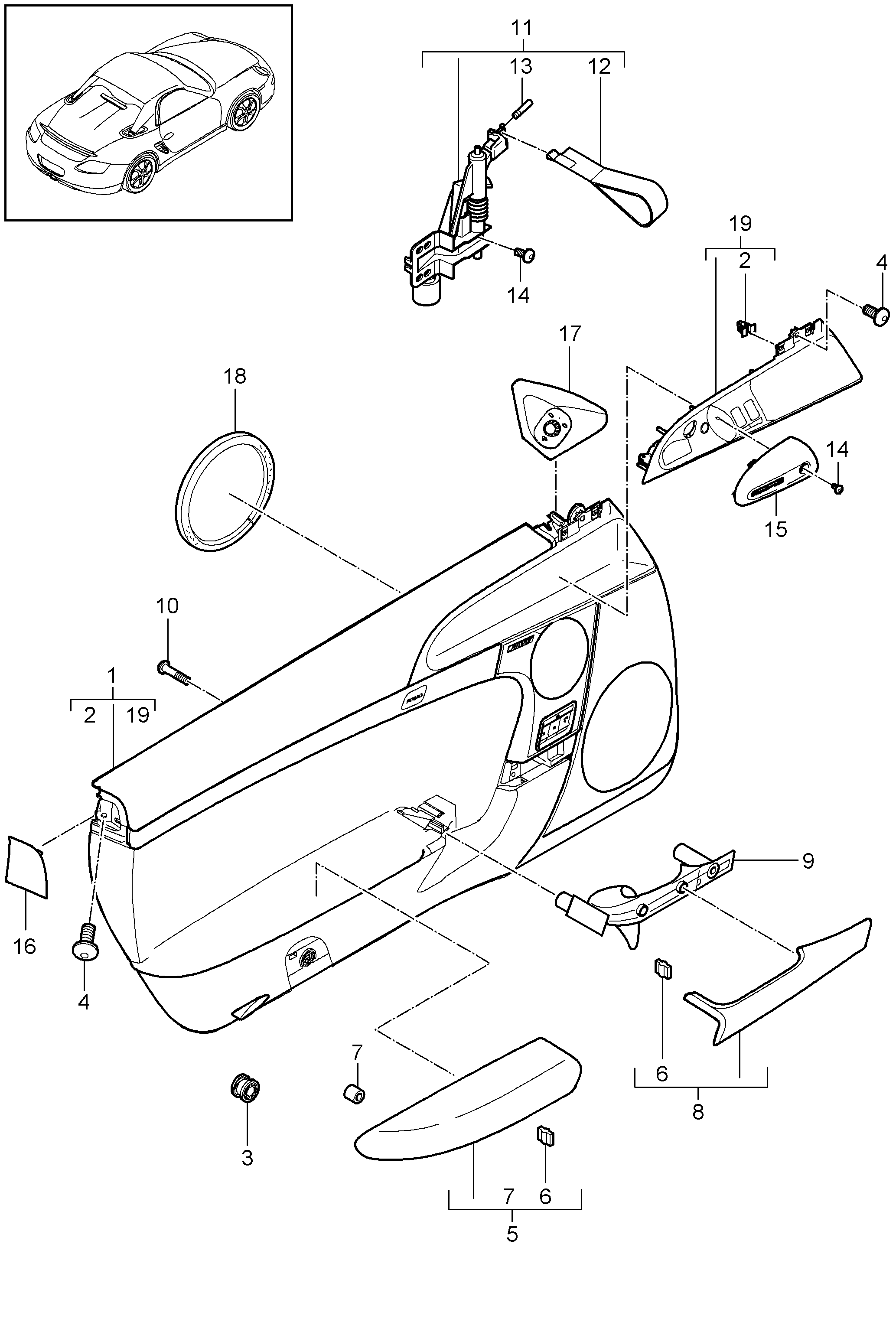 11
13
12
14
19
2
4
17
18
14
15
10
1
2
19
9
16
4
6
8
7
3
7
6
5