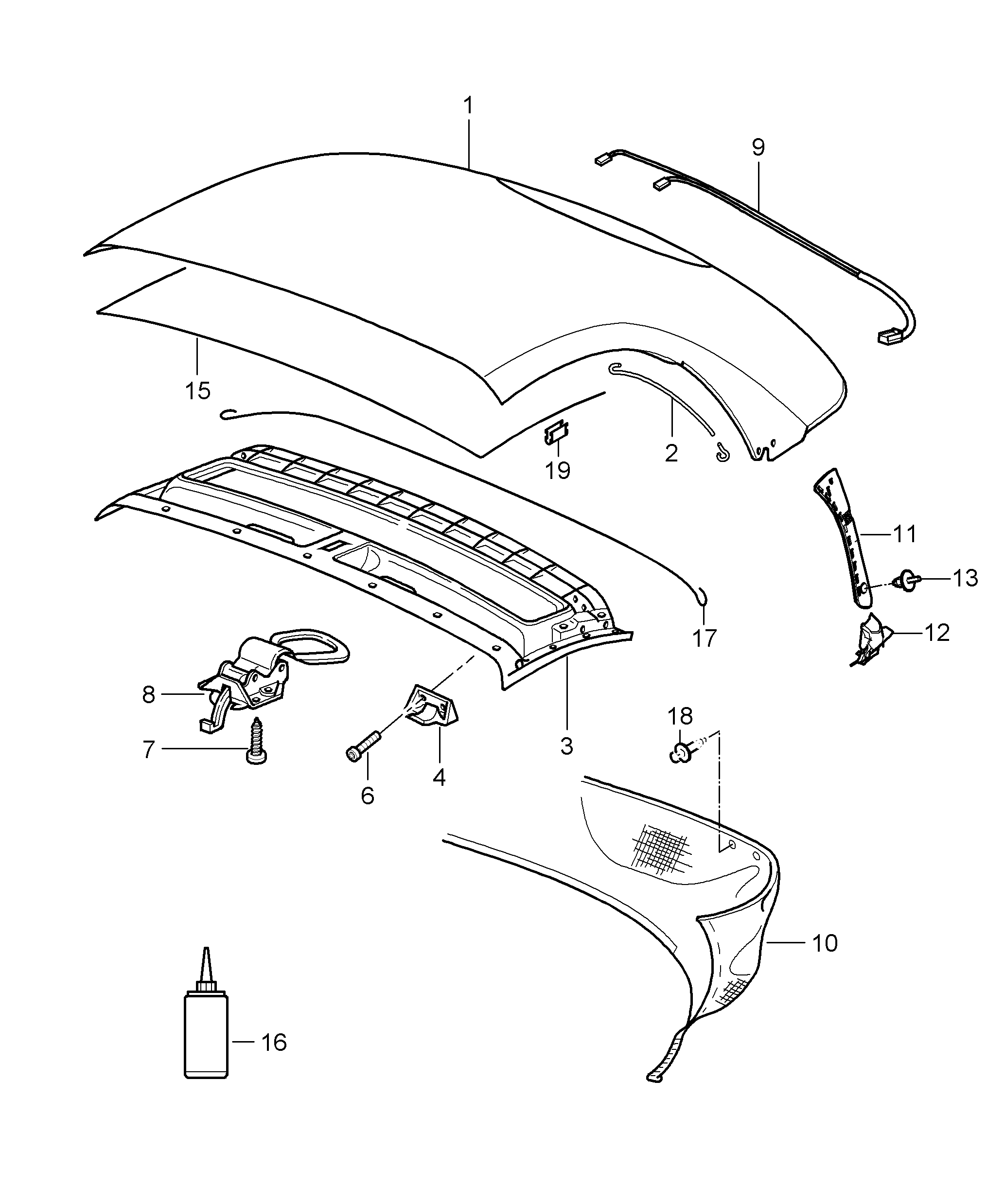 1
9
15
19
2
11
13
17
12
8
7
6
4
3
18
10
16