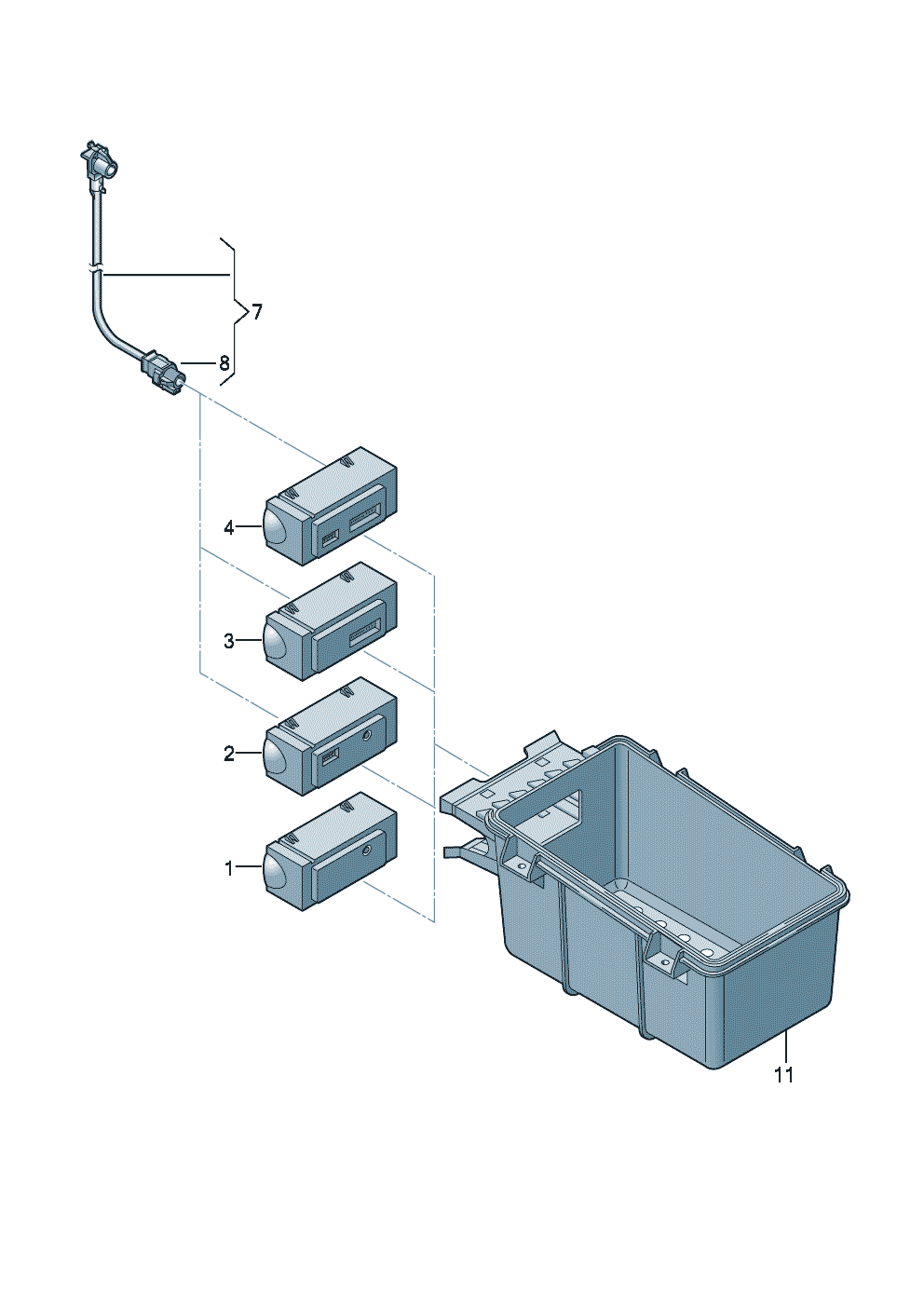 7
8
4
3
2
1
11