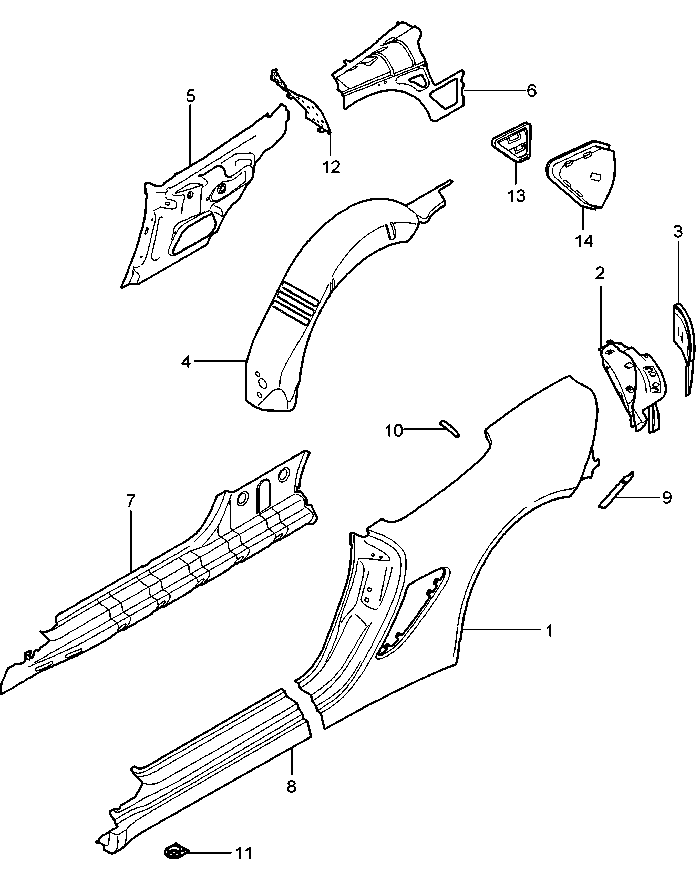 5
12
6
13
14
3
2
4
10
9
7
1
8
11