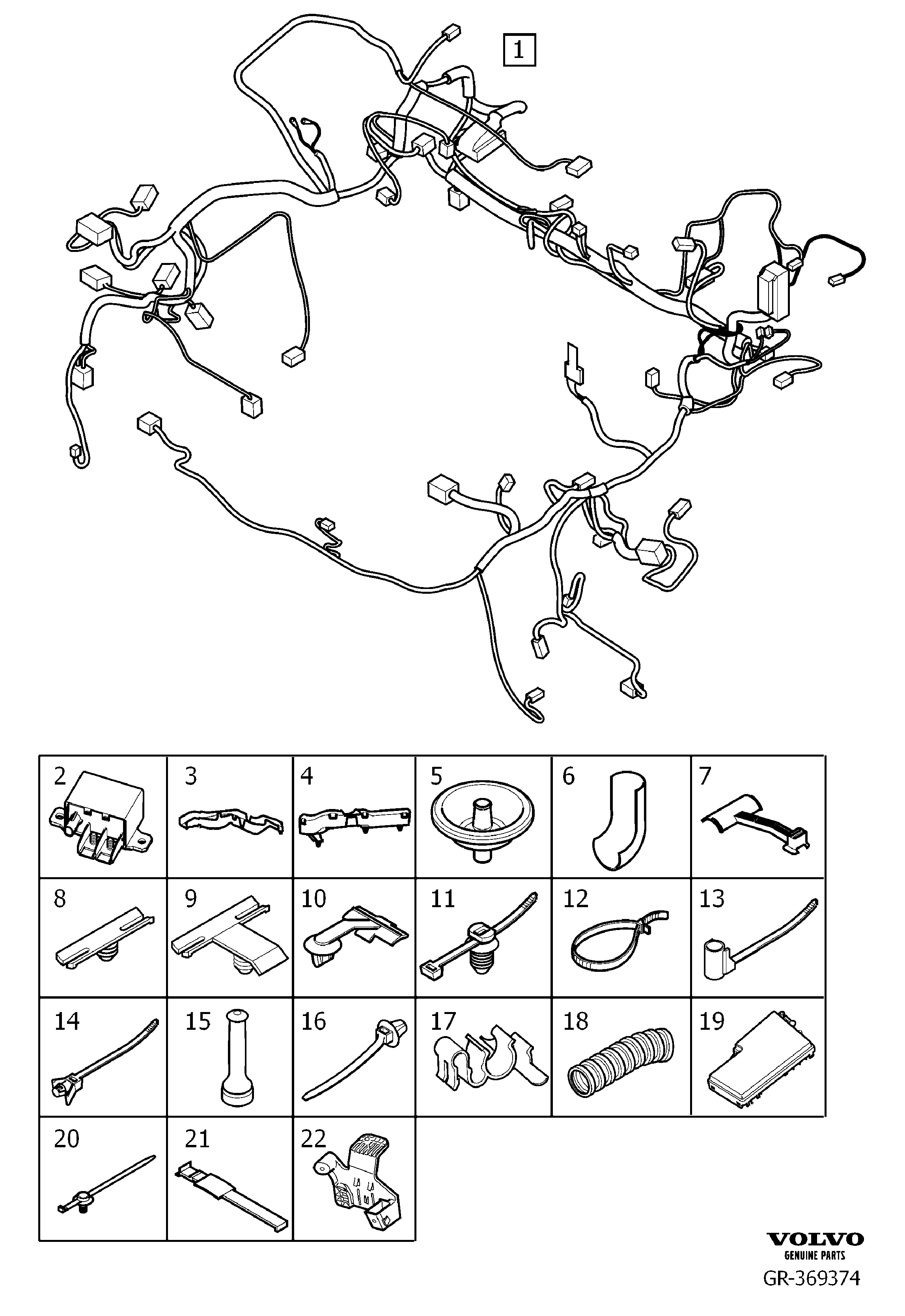 1

| 2 | 3 | 4 | 5 | 6 | 7 |
|---|---|---|---|---|---|
| 8 | 9 | 10 | 11 | 12 | 13 |
| 14 | 15 | 16 | 17 | 18 | 19 |
| 20 | 21 | 22 | | | |

VOLVO
GENUINE PARTS
GR-369374