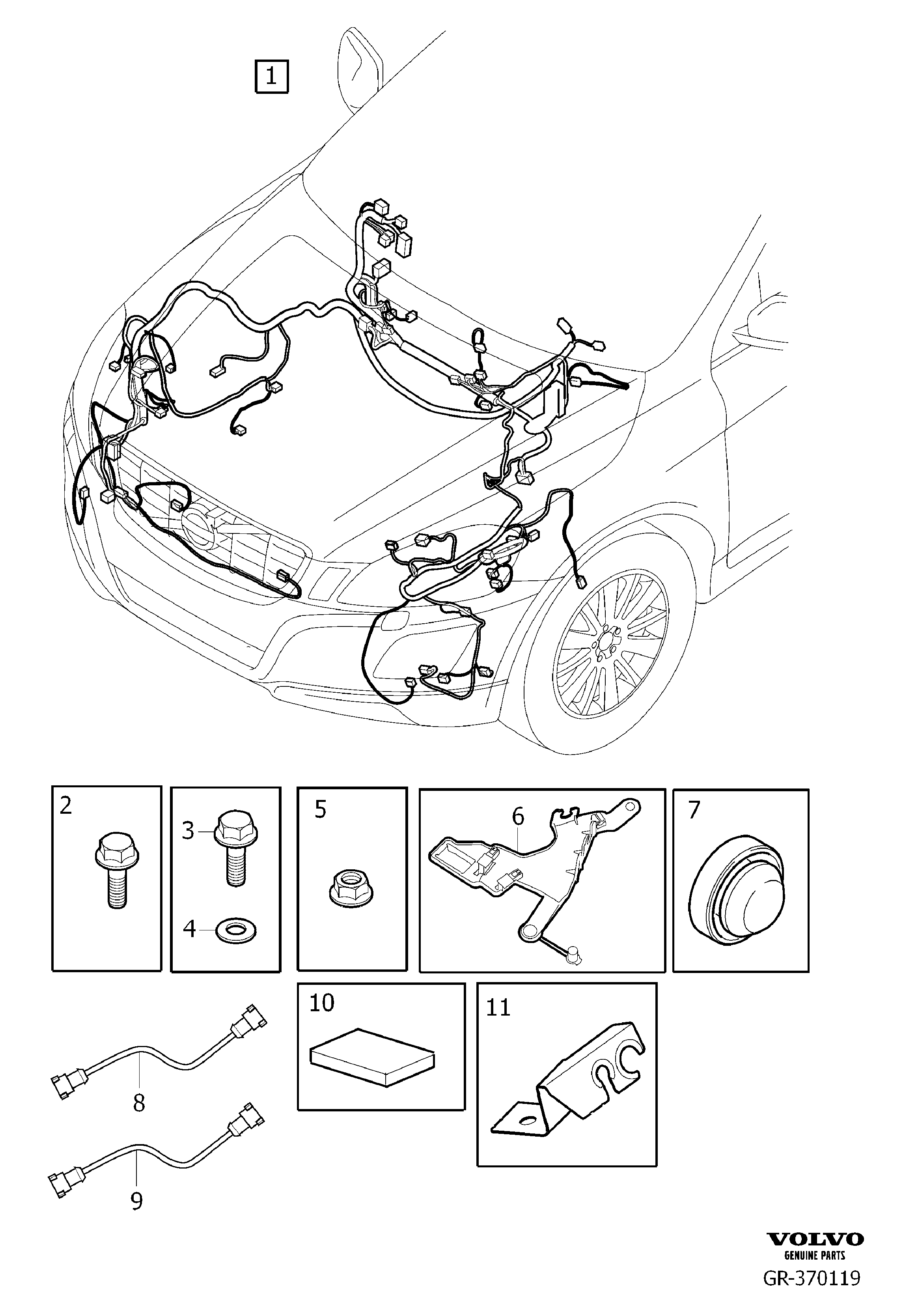 1

2

3

4

5

6

7

8

9

10

11

VOLVO
GENUINE PARTS
GR-370119