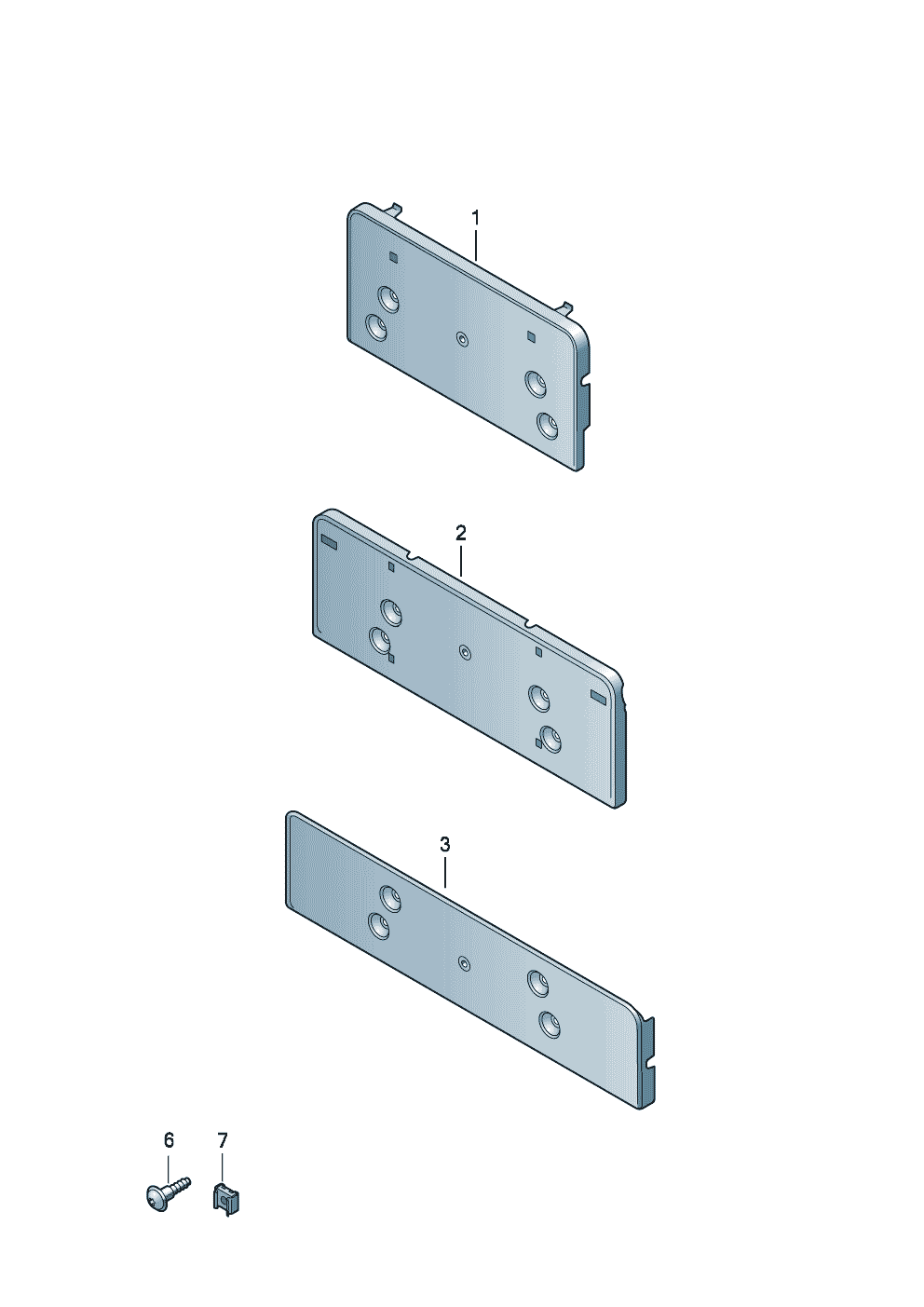 1

2

3

6

7